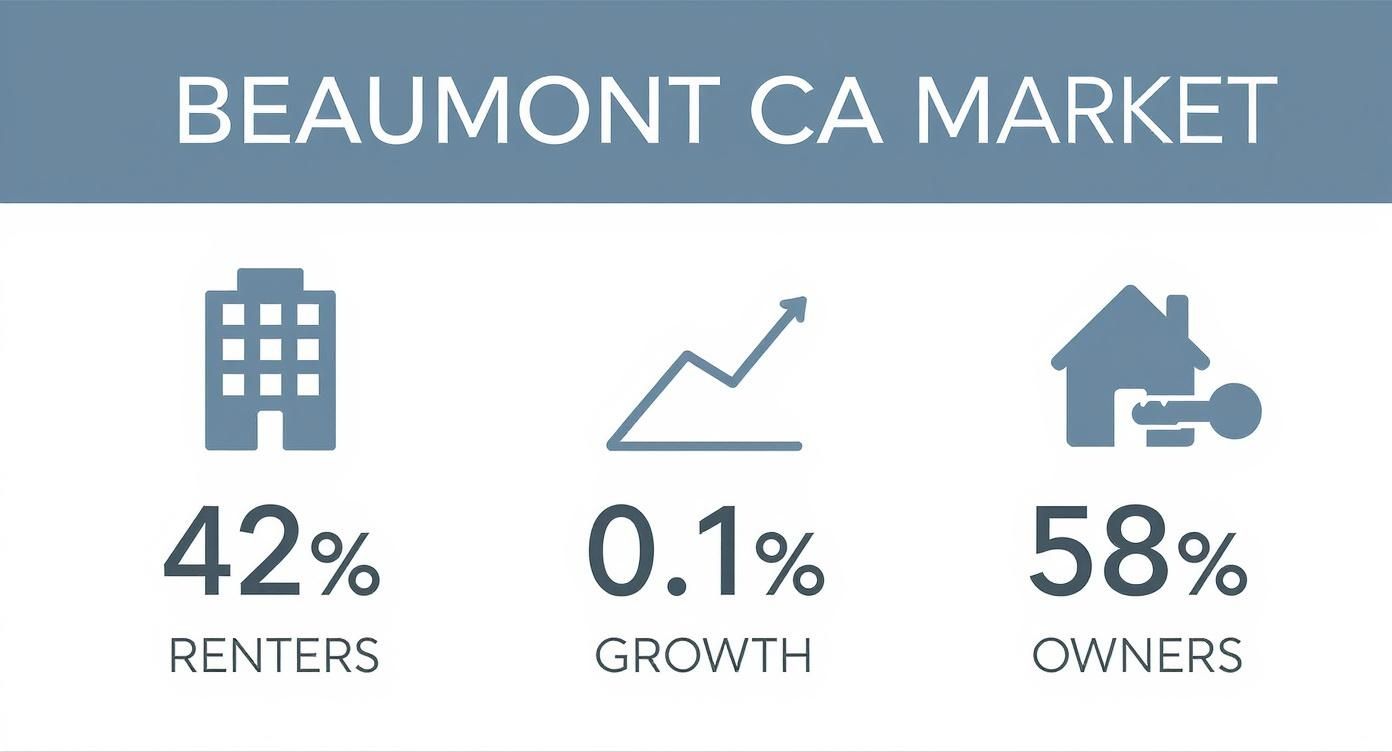 BEAUMONT CA MARKET

42%
RENTERS

0.1%
GROWTH

58%
OWNERS