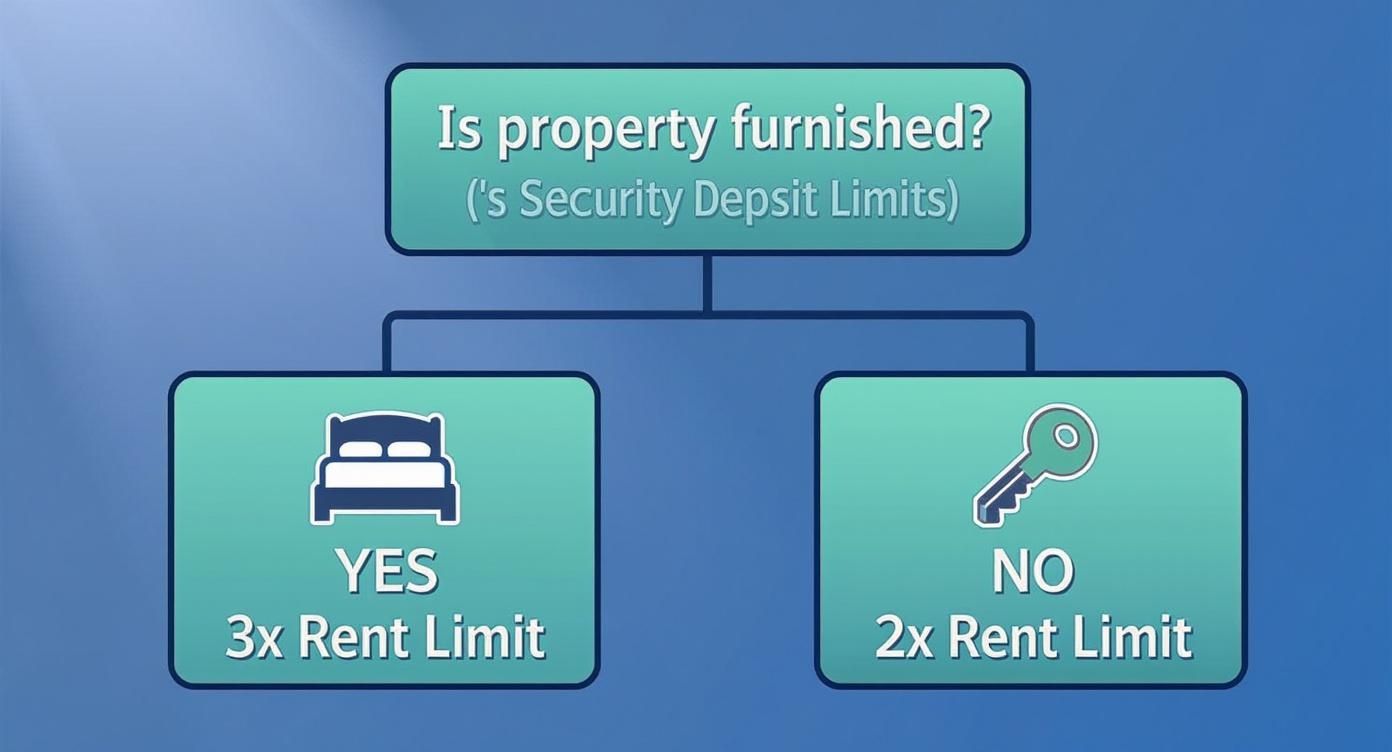 Is property furnished?
('s Security Depsit Limits)

YES
3x Rent Limit

NO
2x Rent Limit