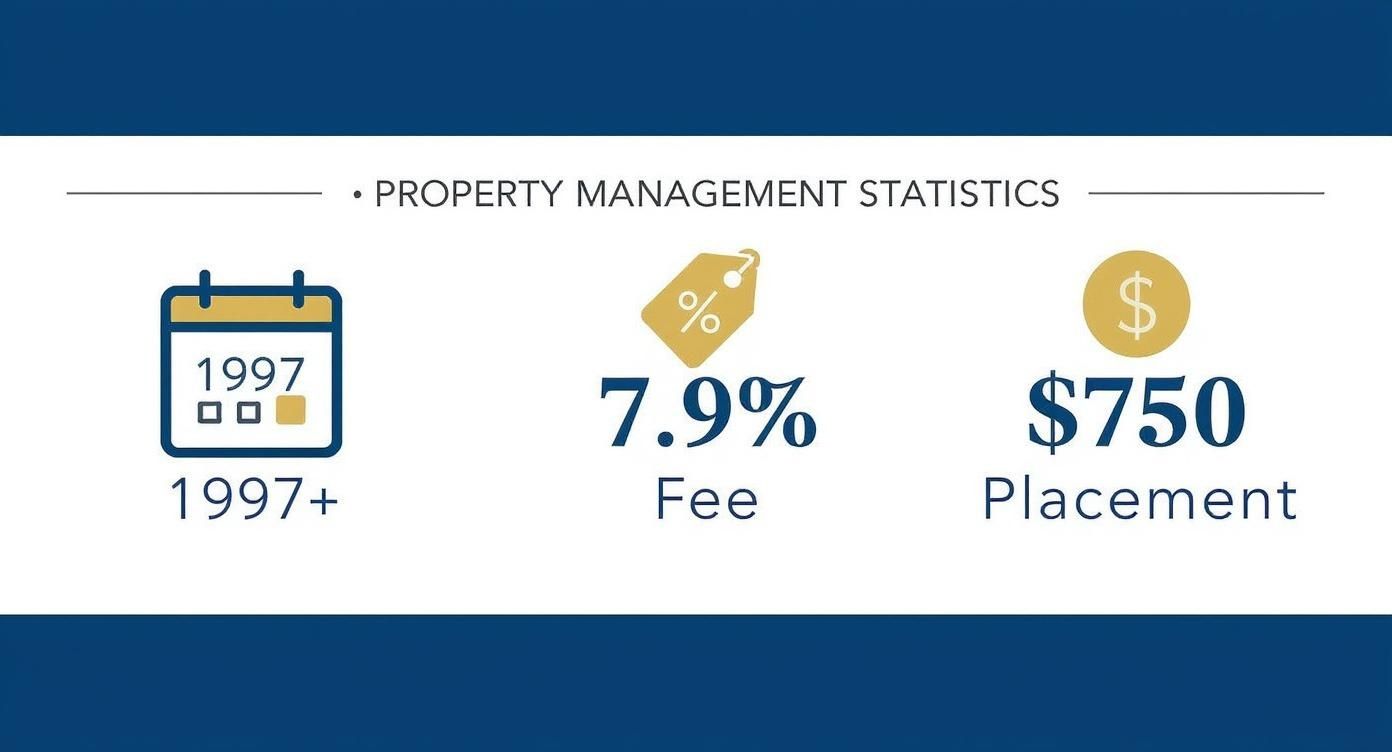 • PROPERTY MANAGEMENT STATISTICS

1997

1997+

%

7.9%

Fee

$

$750

Placement