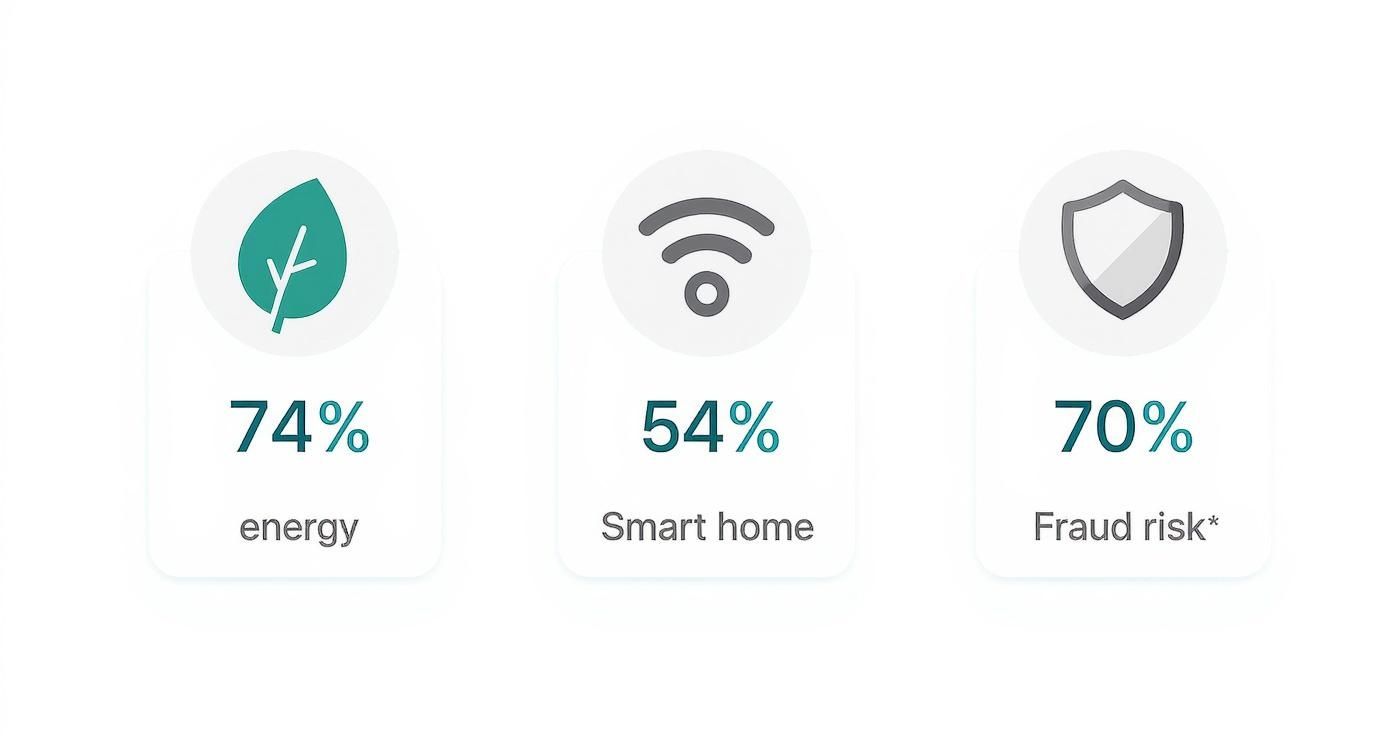 74%

energy

54%

Smart home

70%

Fraud risk*