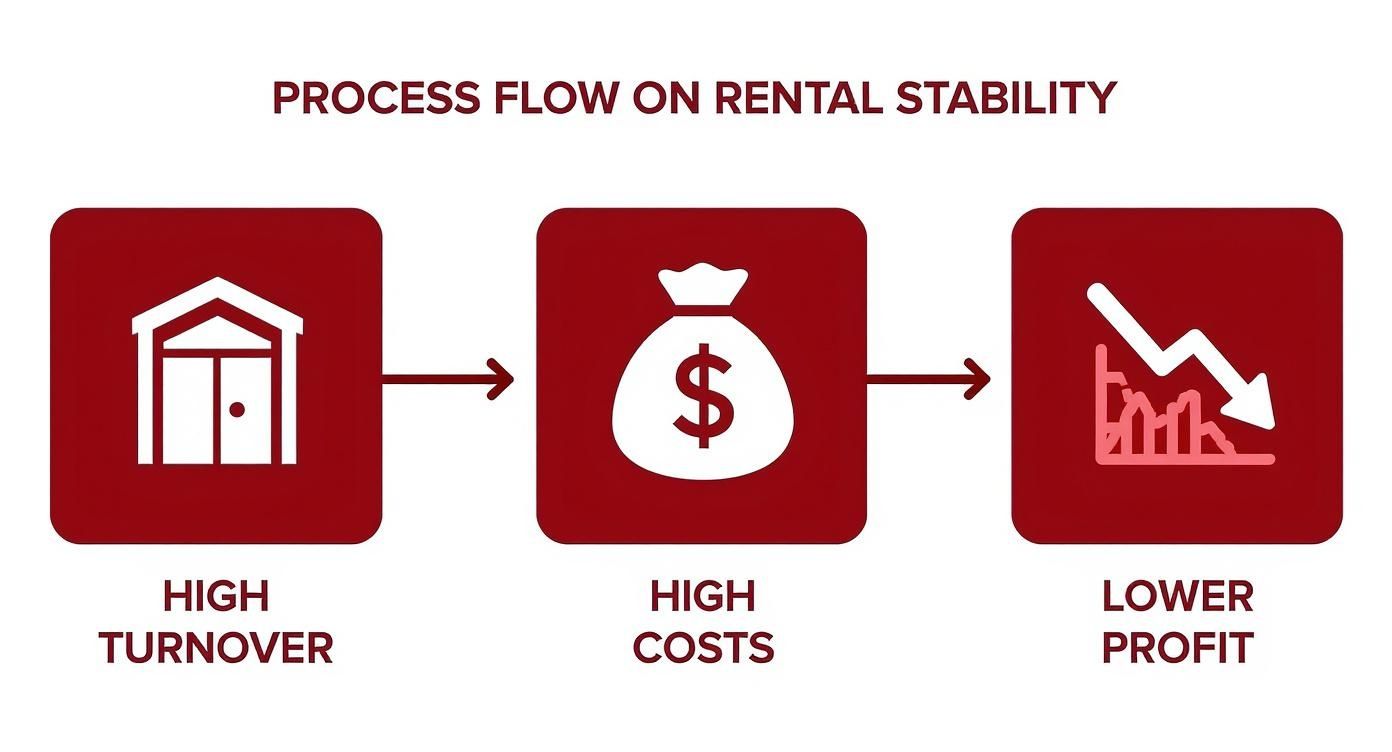 PROCESS FLOW ON RENTAL STABILITY

$

HIGH TURNOVER

HIGH COSTS

LOWER PROFIT