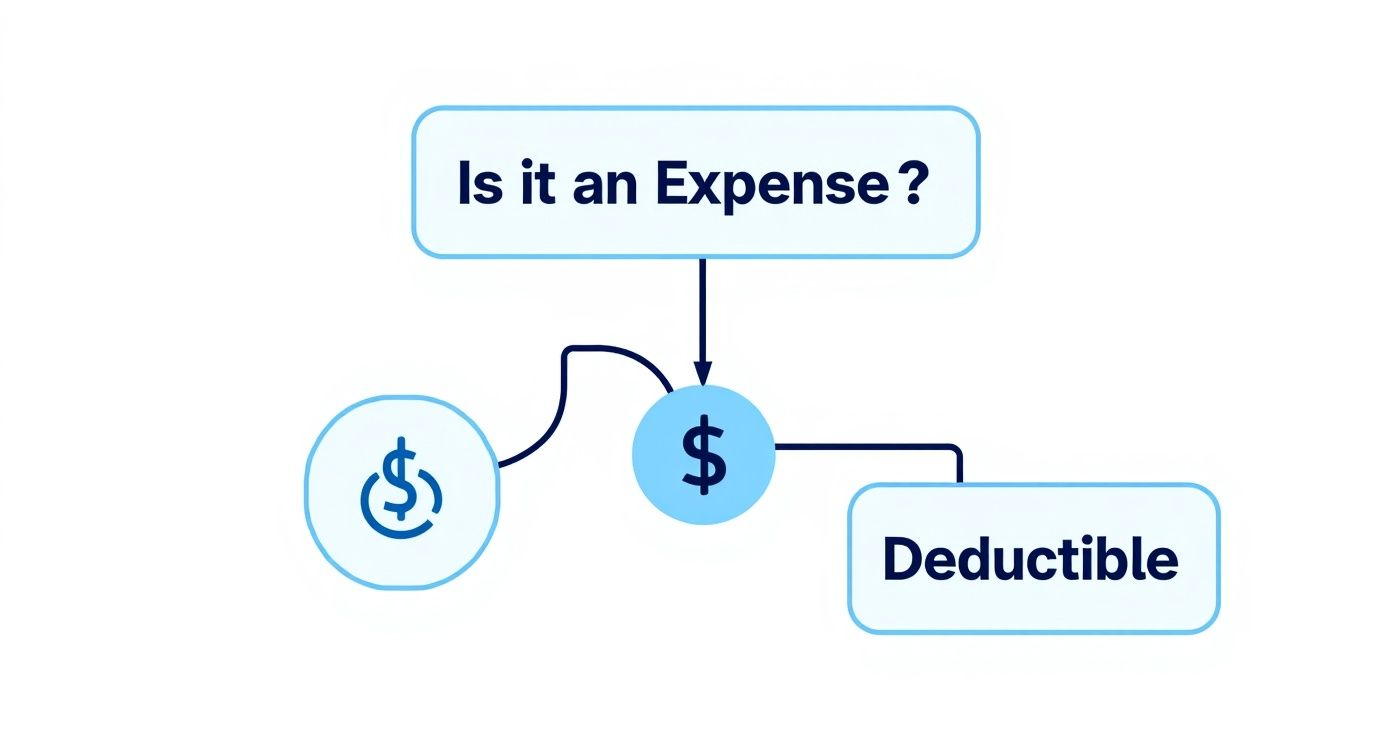 Is it an Expense?

$

$

Deductible