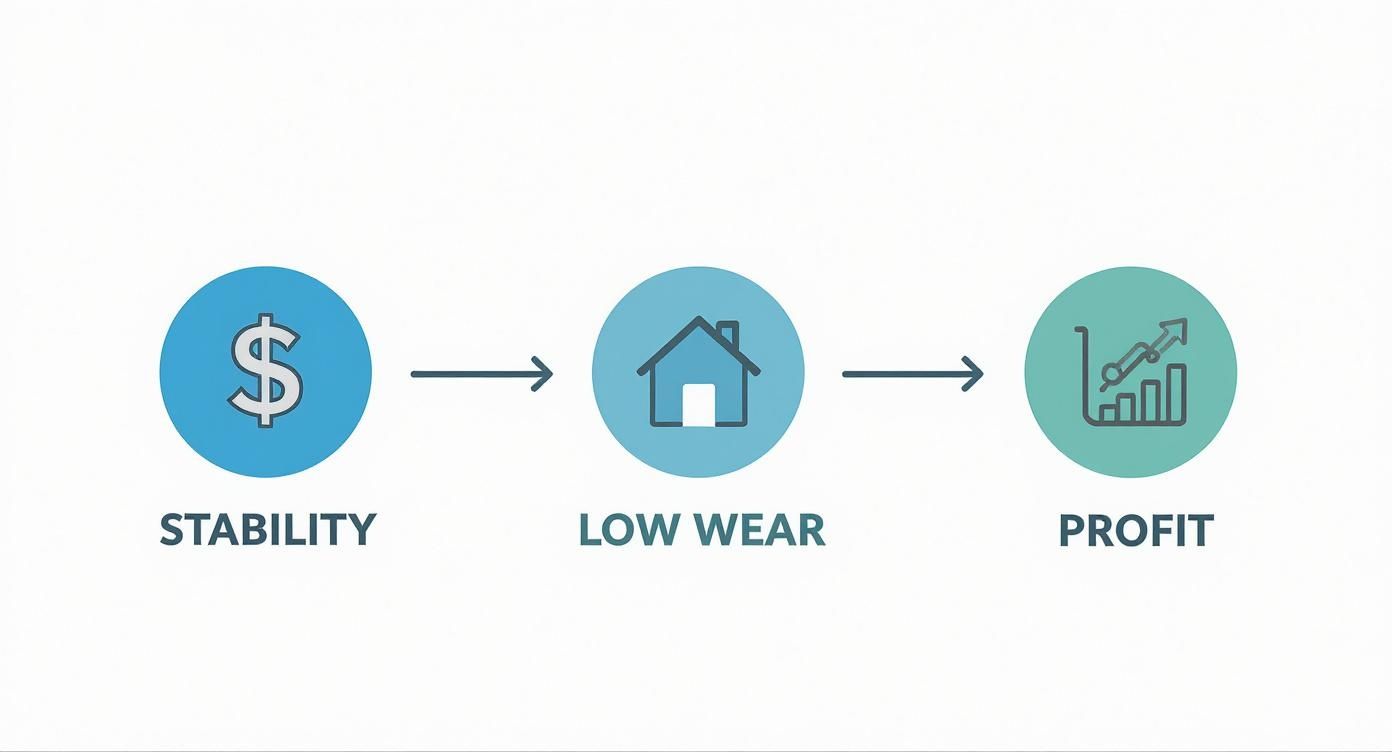 $

STABILITY

LOW WEAR

PROFIT