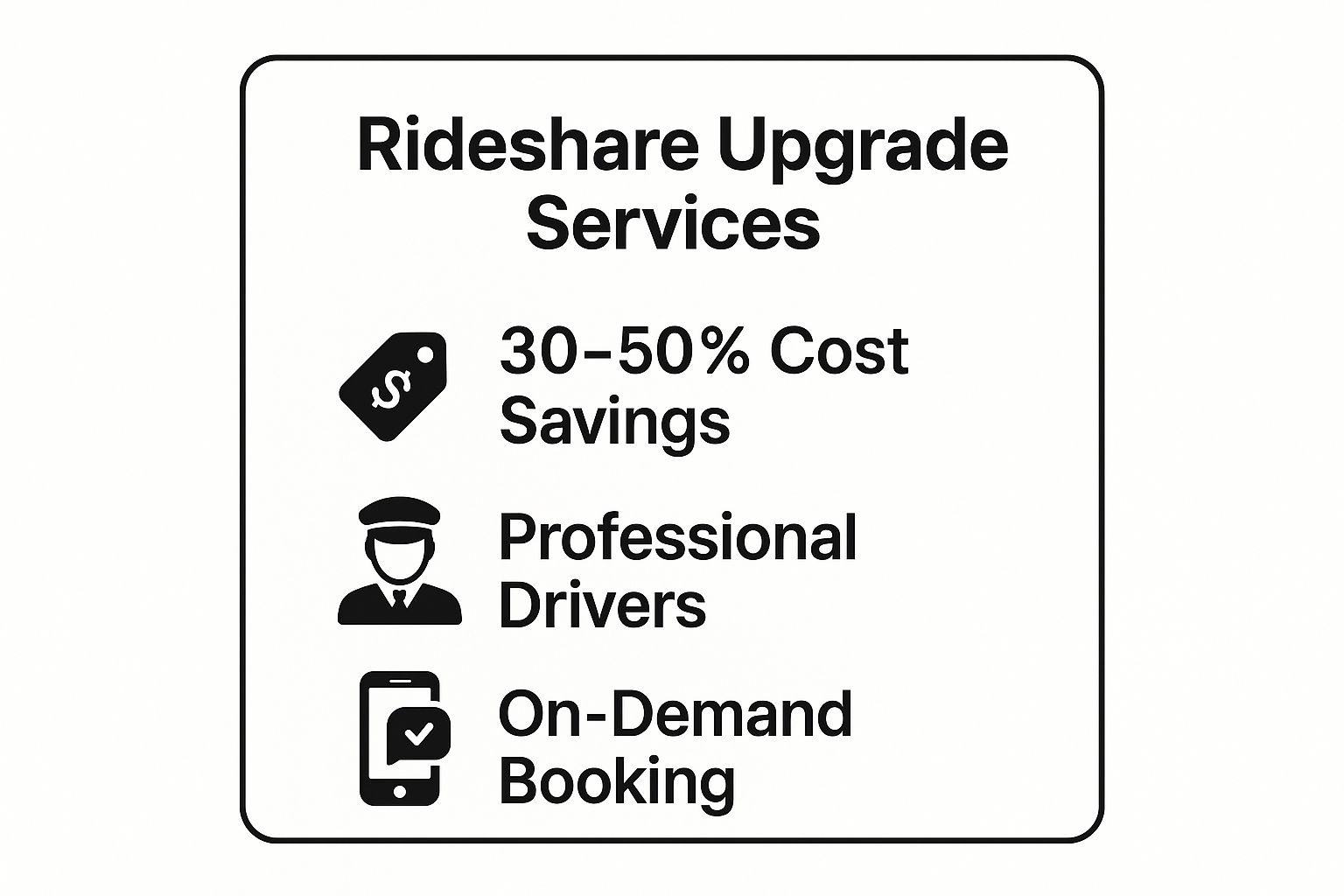 Rideshare Upgrade Services

$

30–50% Cost Savings

Professional Drivers

On-Demand Booking