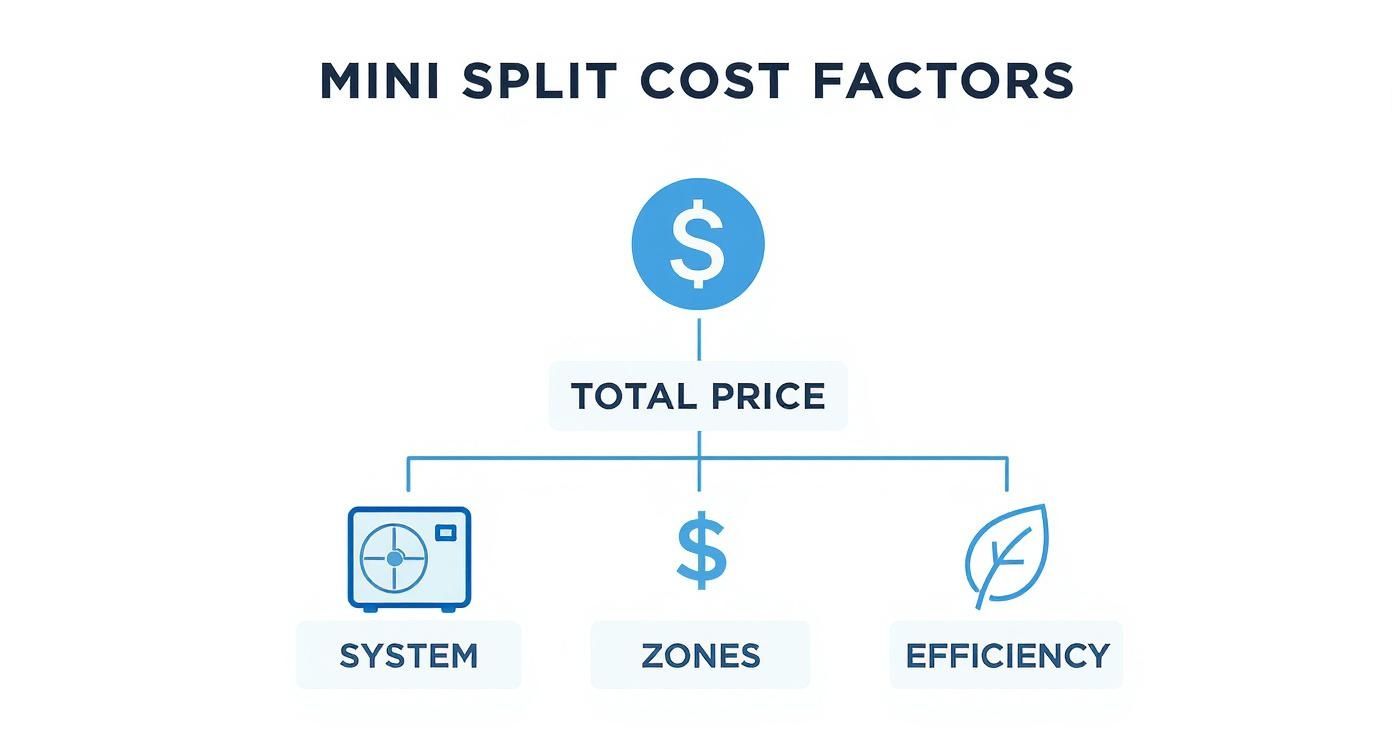 MINI SPLIT COST FACTORS

$

TOTAL PRICE

$

SYSTEM

ZONES

EFFICIENCY