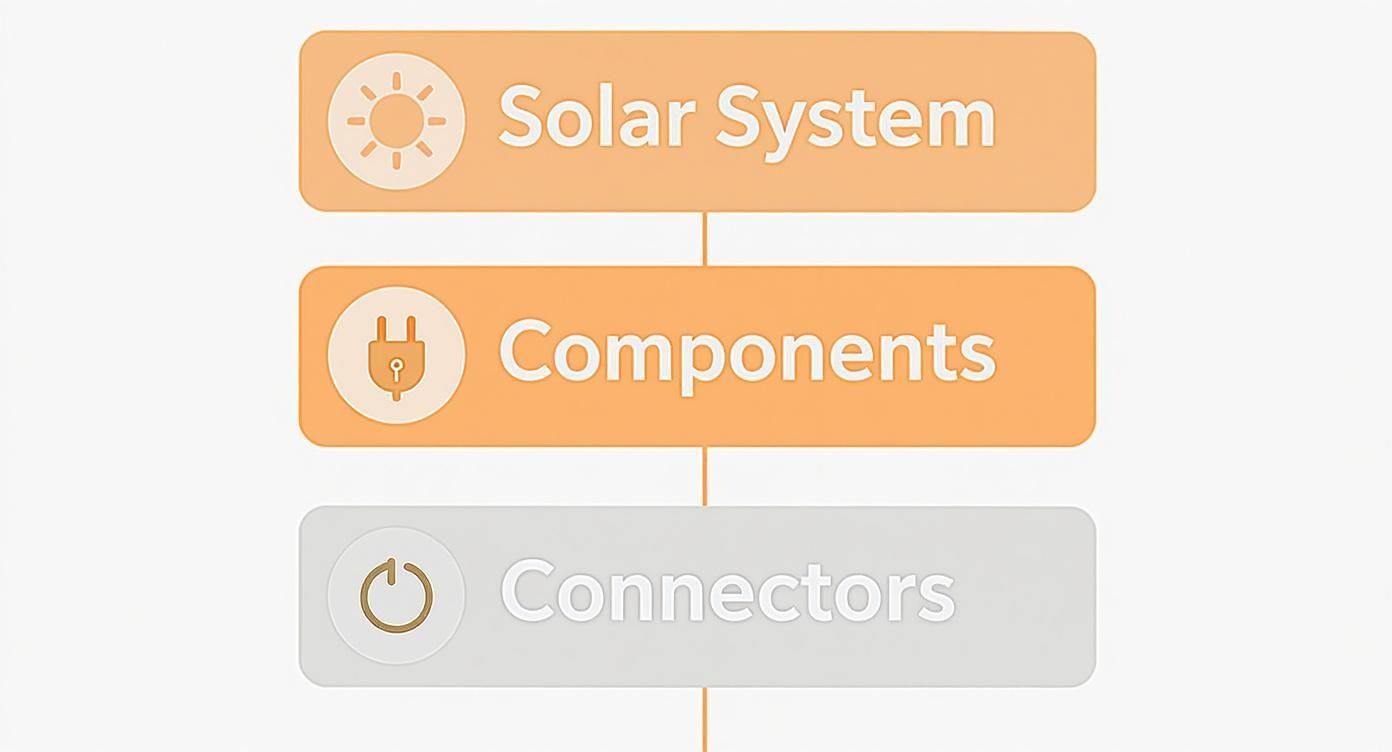 Solar System

Components

Connectors