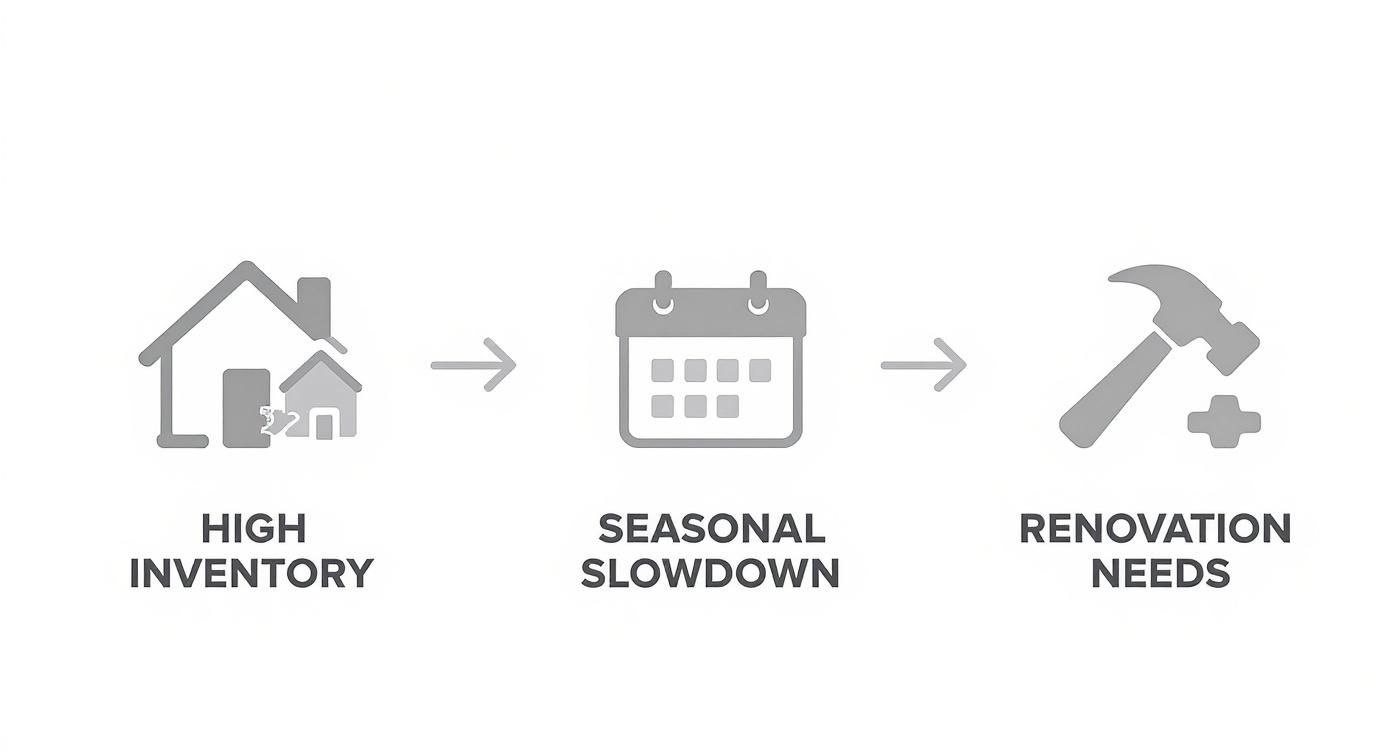 HIGH INVENTORY

SEASONAL SLOWDOWN

RENOVATION NEEDS