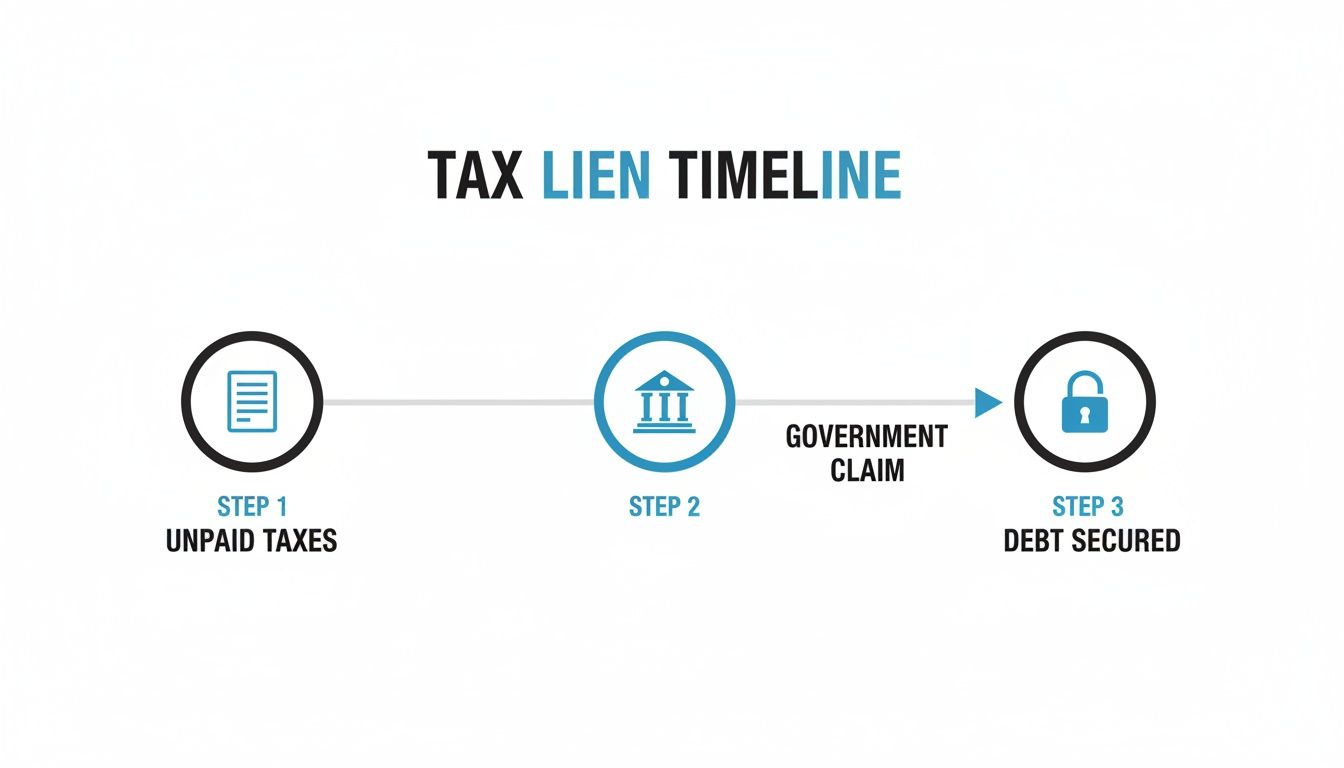 TAX LIEN TIMELINE

STEP 1
UNPAID TAXES

STEP 2

GOVERNMENT CLAIM

STEP 3
DEBT SECURED