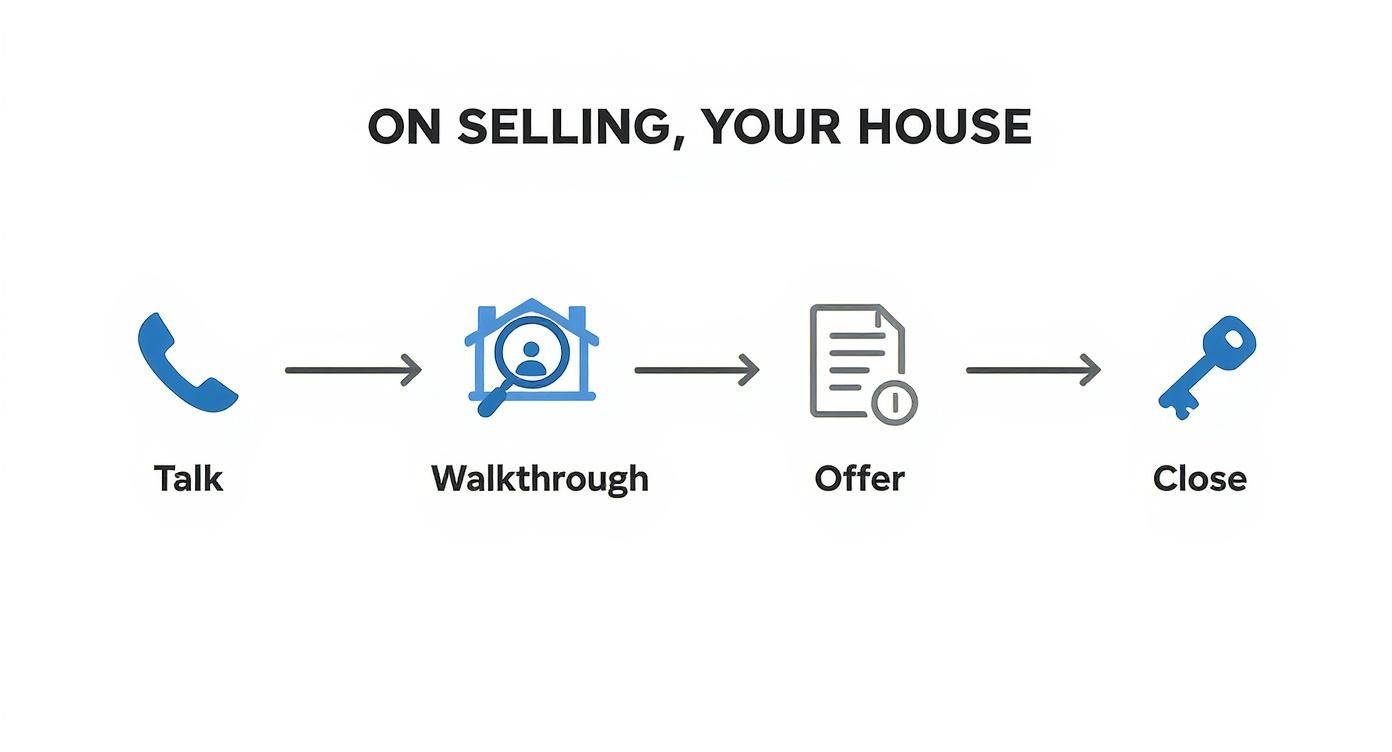 ON SELLING, YOUR HOUSE

Talk

Walkthrough

Offer

Close