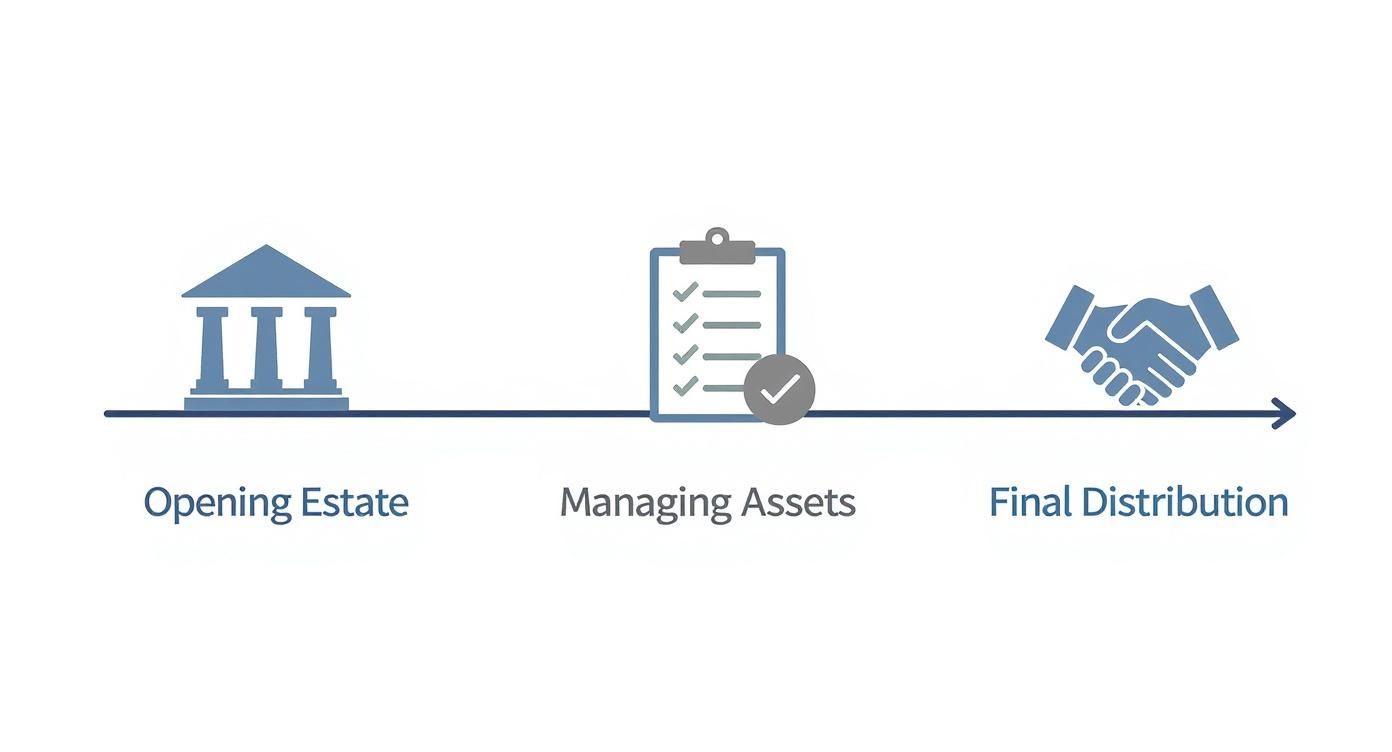 Opening Estate

Managing Assets

Final Distribution