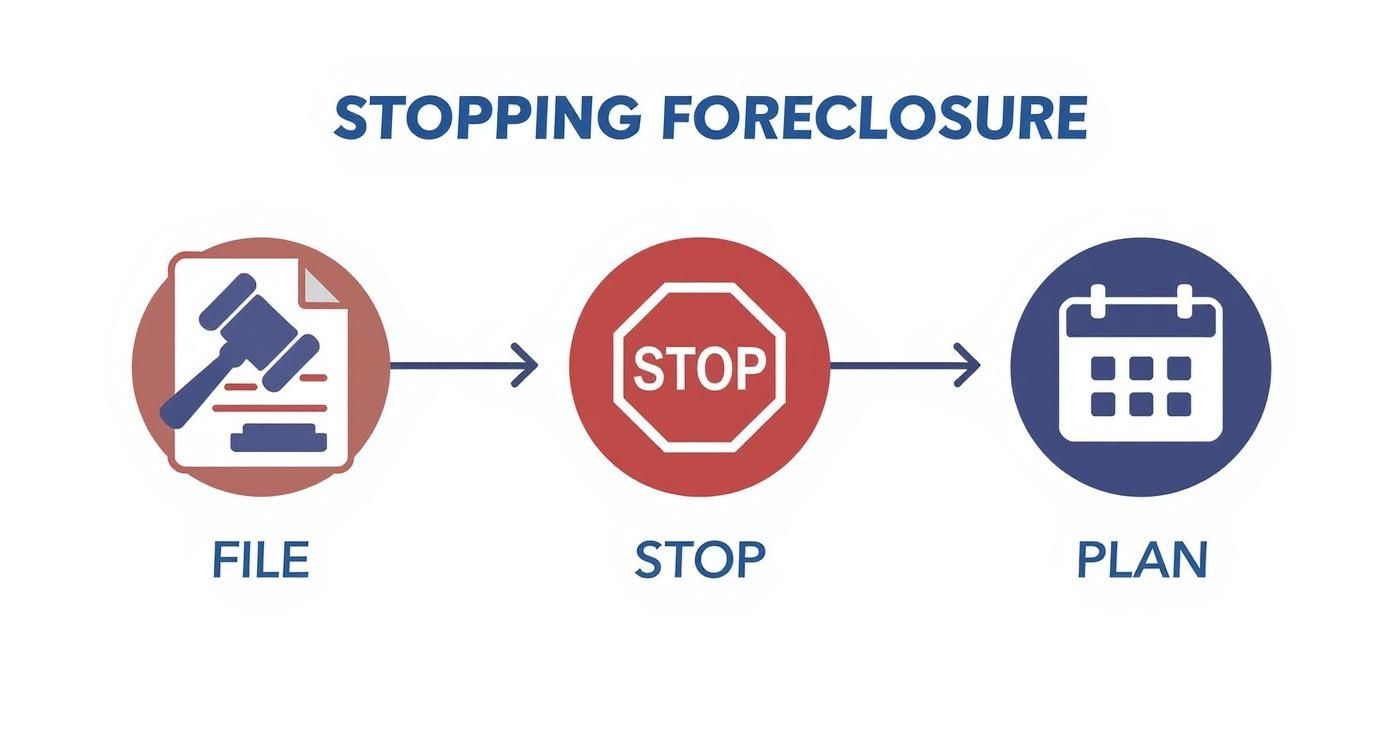 STOPPING FORECLOSURE

STOP

FILE

STOP

PLAN