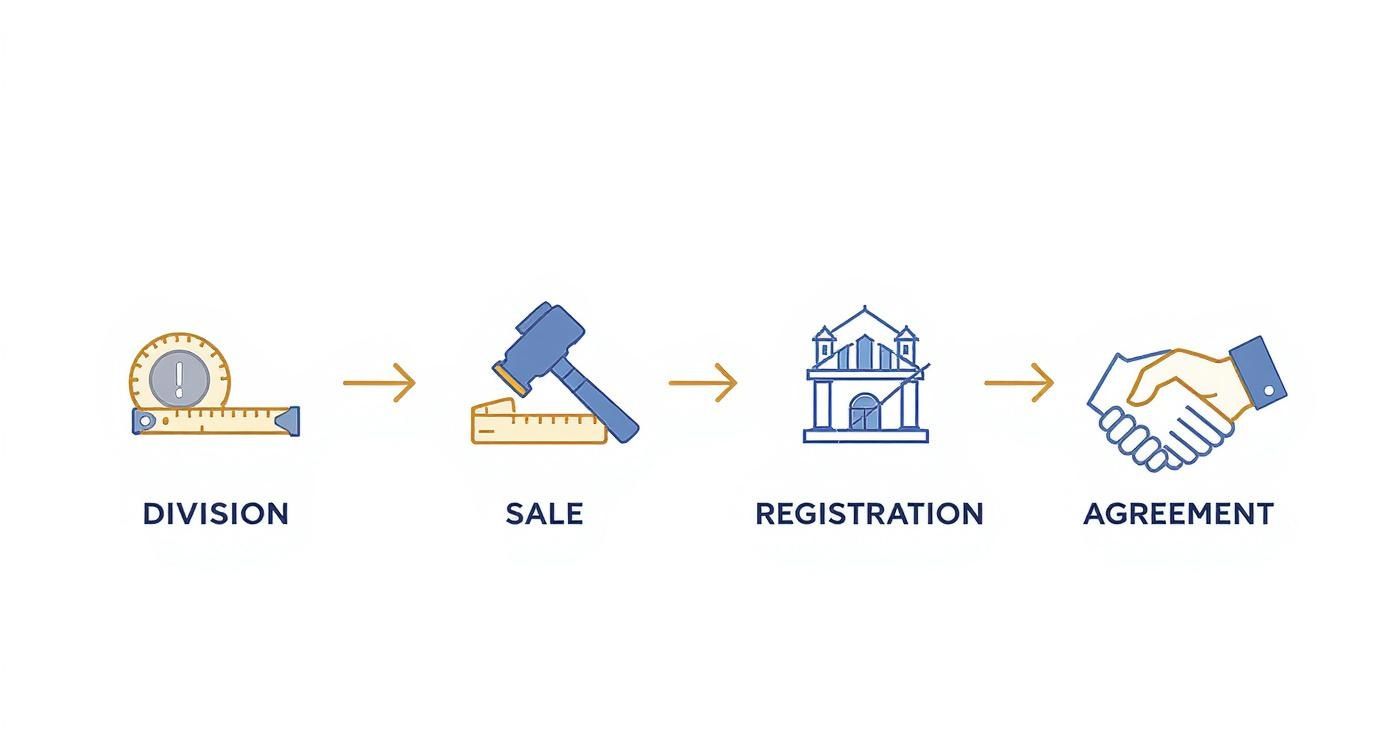 DIVISION

SALE

REGISTRATION

AGREEMENT