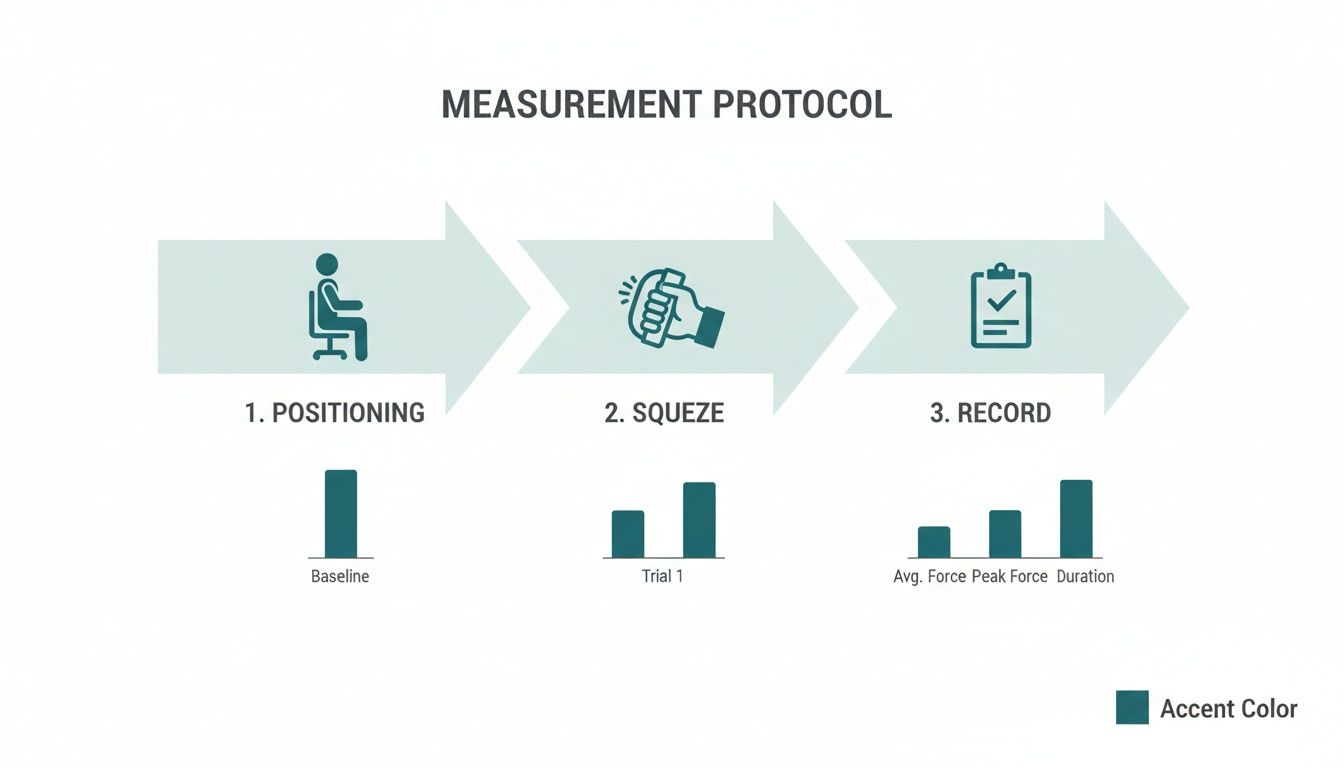 MEASUREMENT PROTOCOL

1. POSITIONING

2. SQUEZE

3. RECORD

Baseline

Trial 1

Avg. Force Peak Force Duration

Accent Color