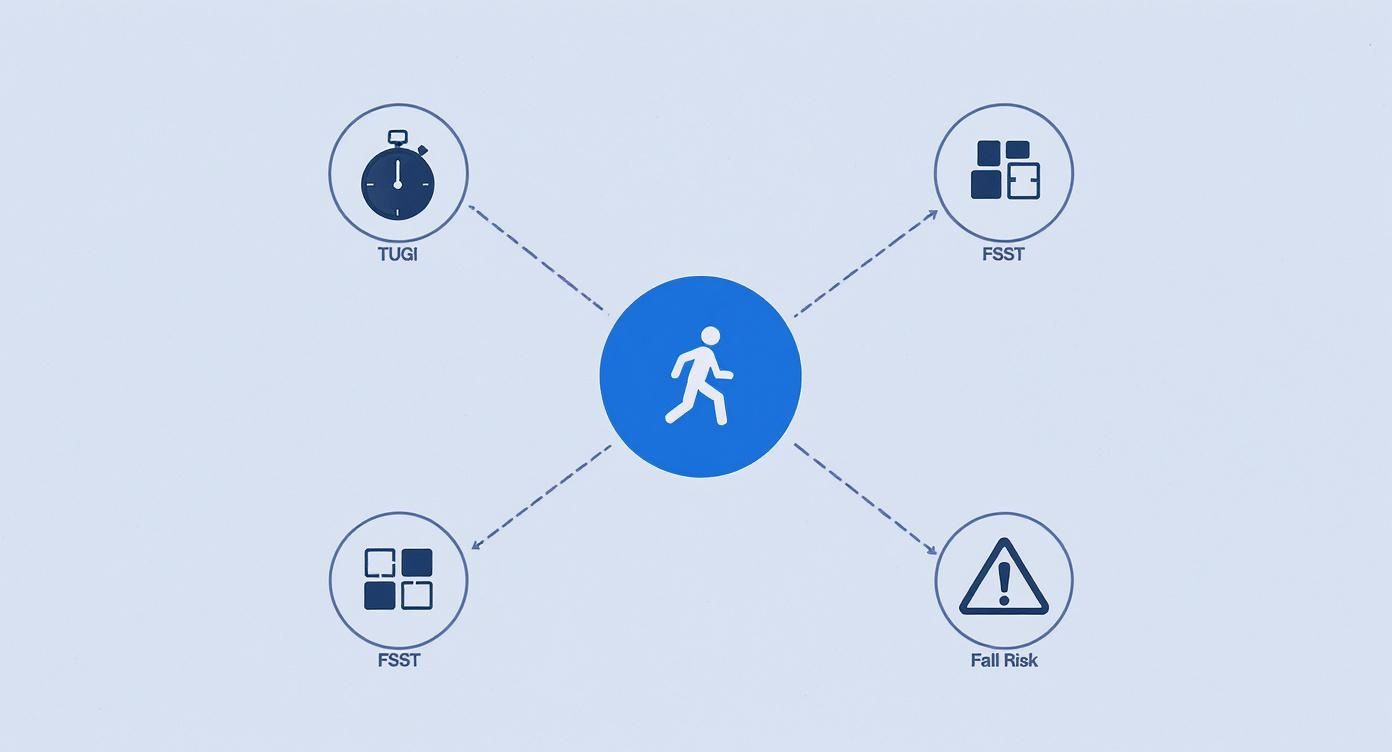 TUGI

FSST

FSST

Fall Risk