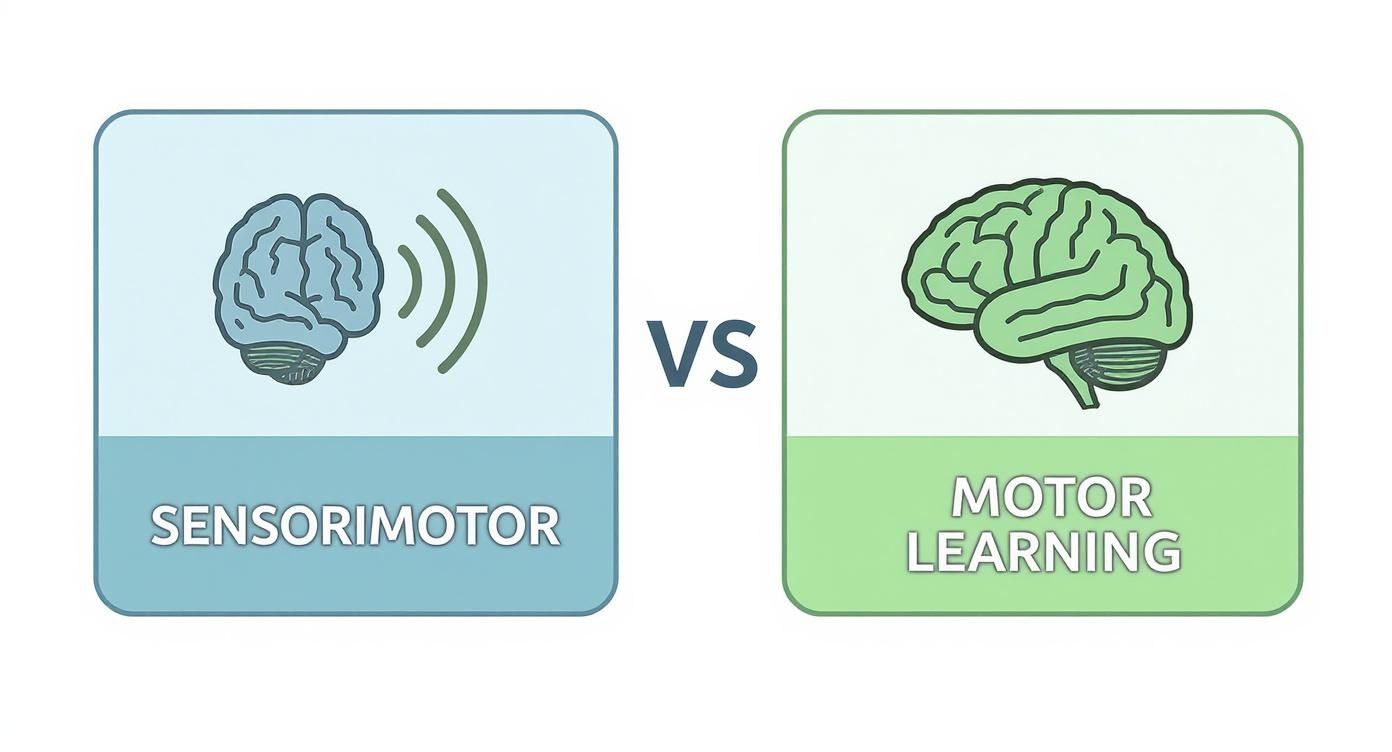 SENSORIMOTOR

VS

MOTOR LEARNING