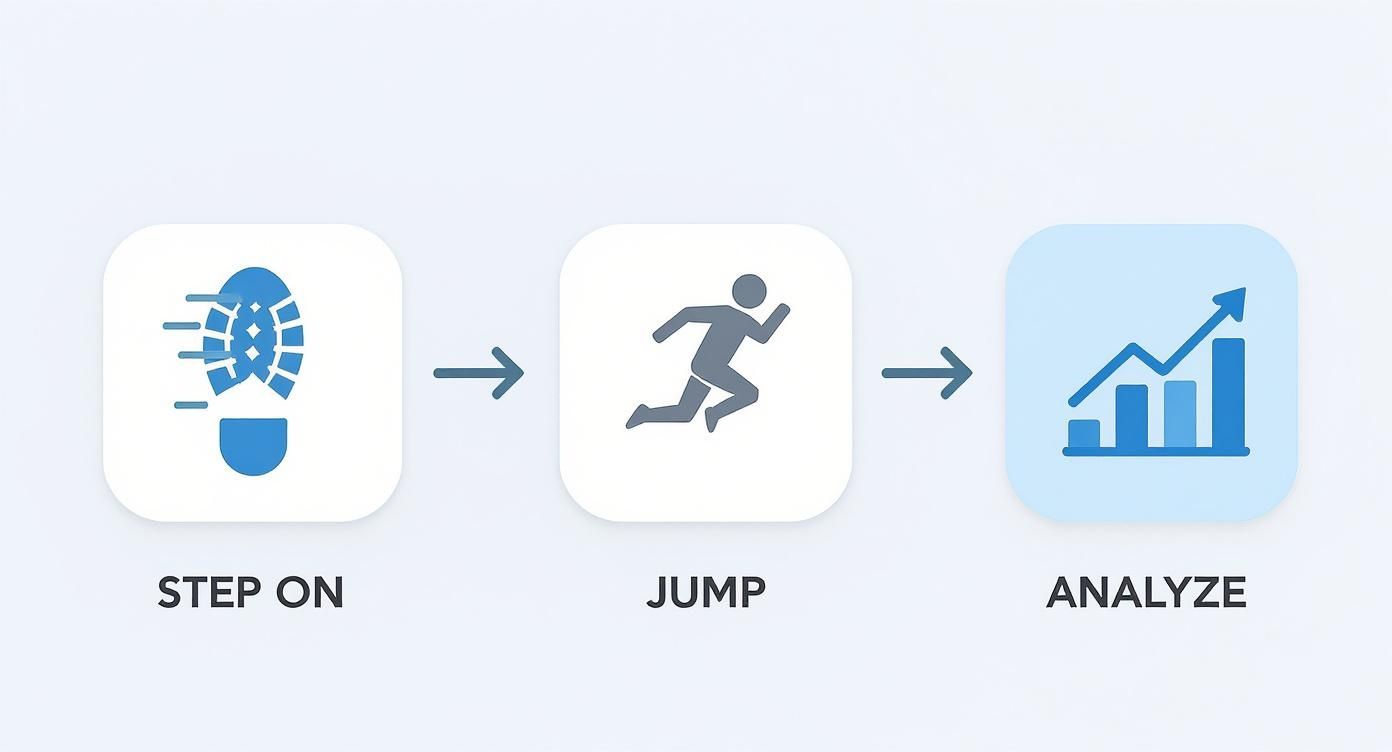 STEP ON

JUMP

ANALYZE