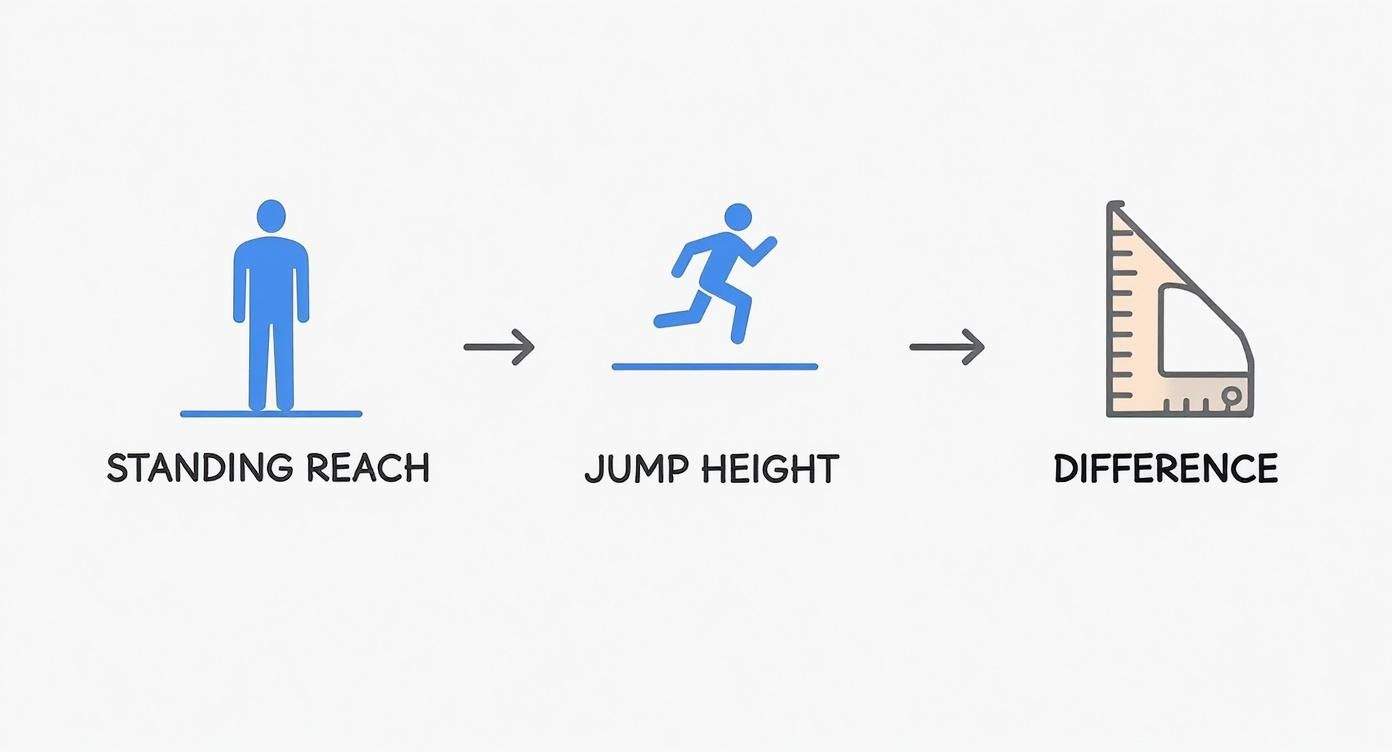 STANDING REACH

JUMP HEIGHT

DIFFERENCE