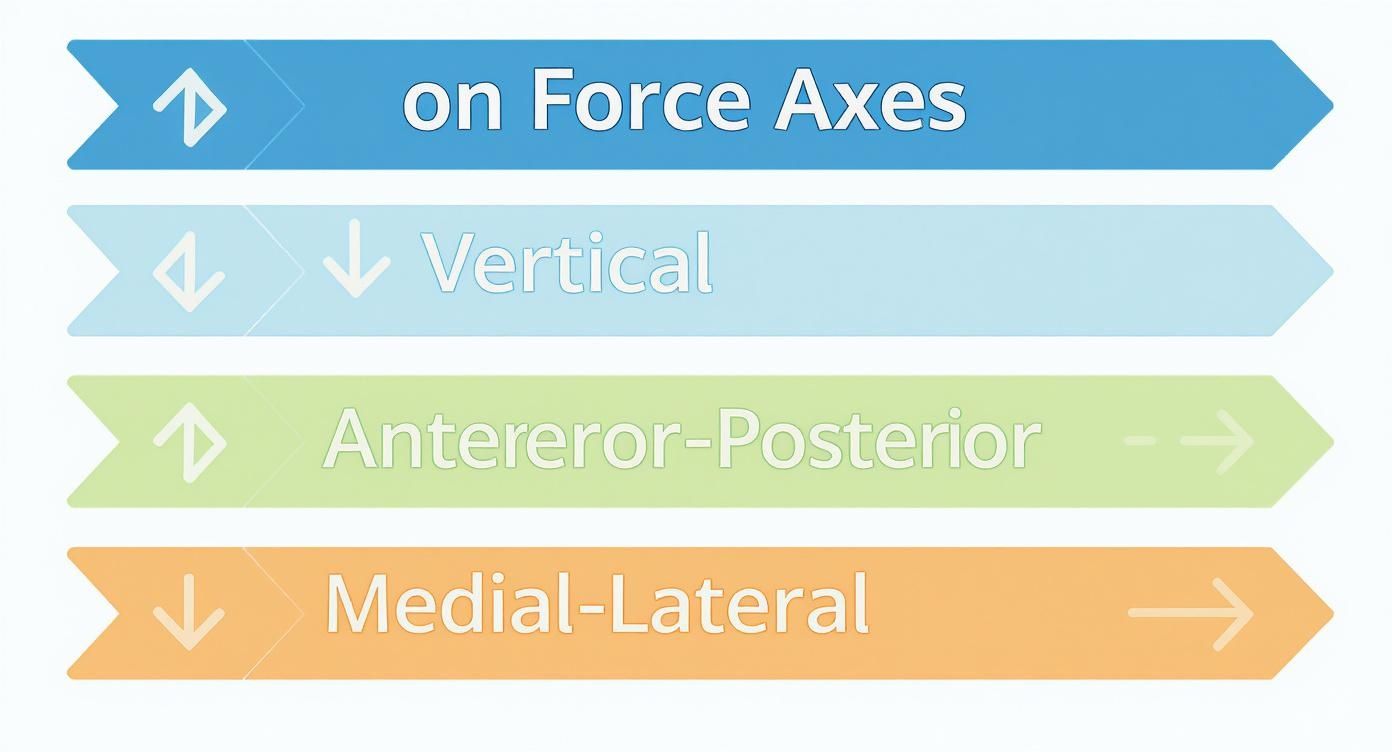 on Force Axes

Vertical

Antereror-Posterior

Medial-Lateral