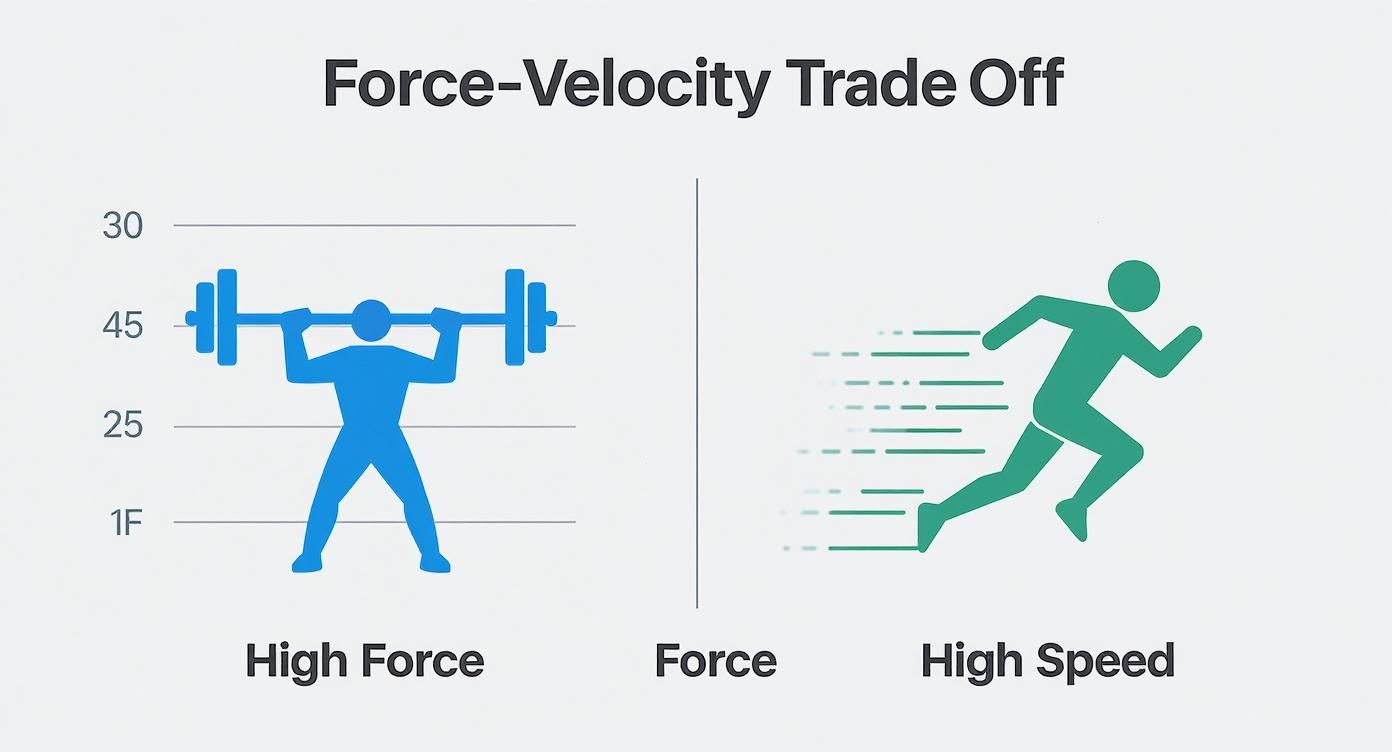 Force-Velocity Trade Off

30
45
25
1F

High Force

Force

High Speed