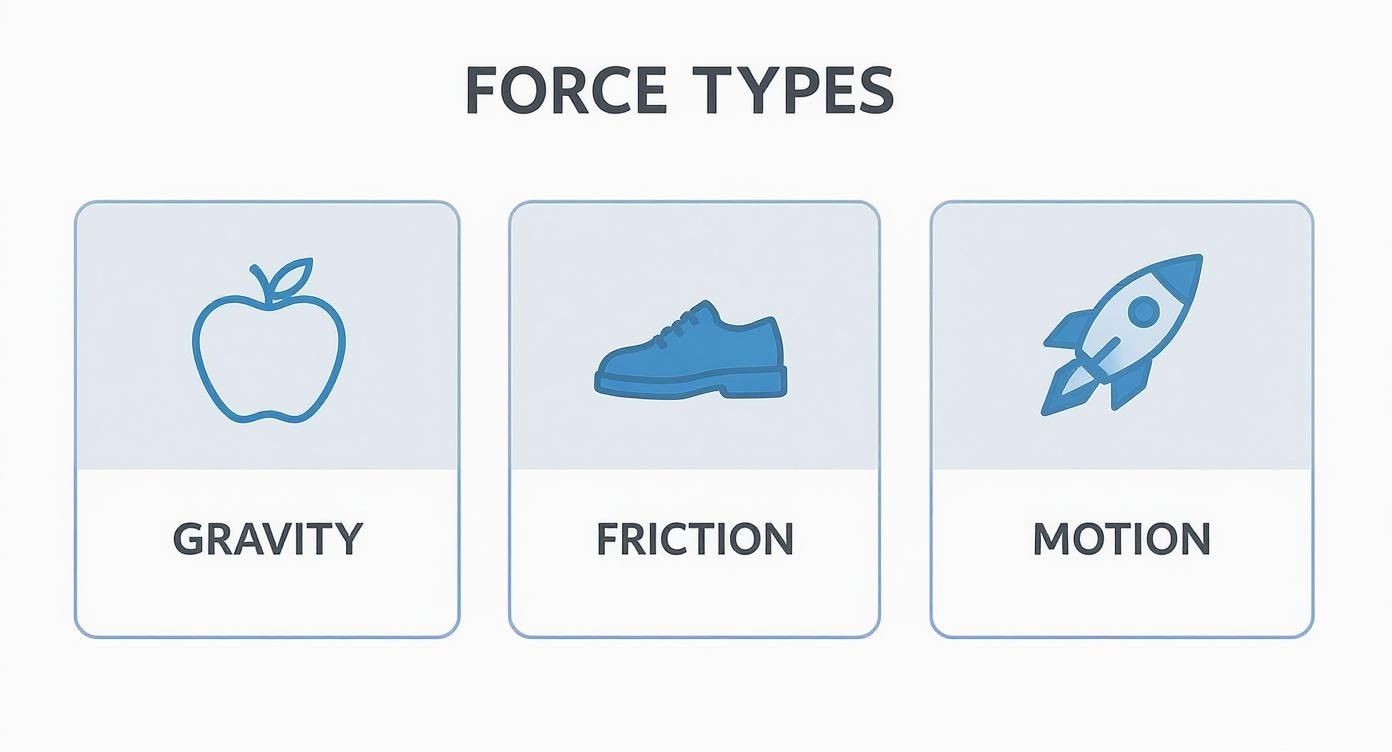 FORCE TYPES

GRAVITY

FRICTION

MOTION