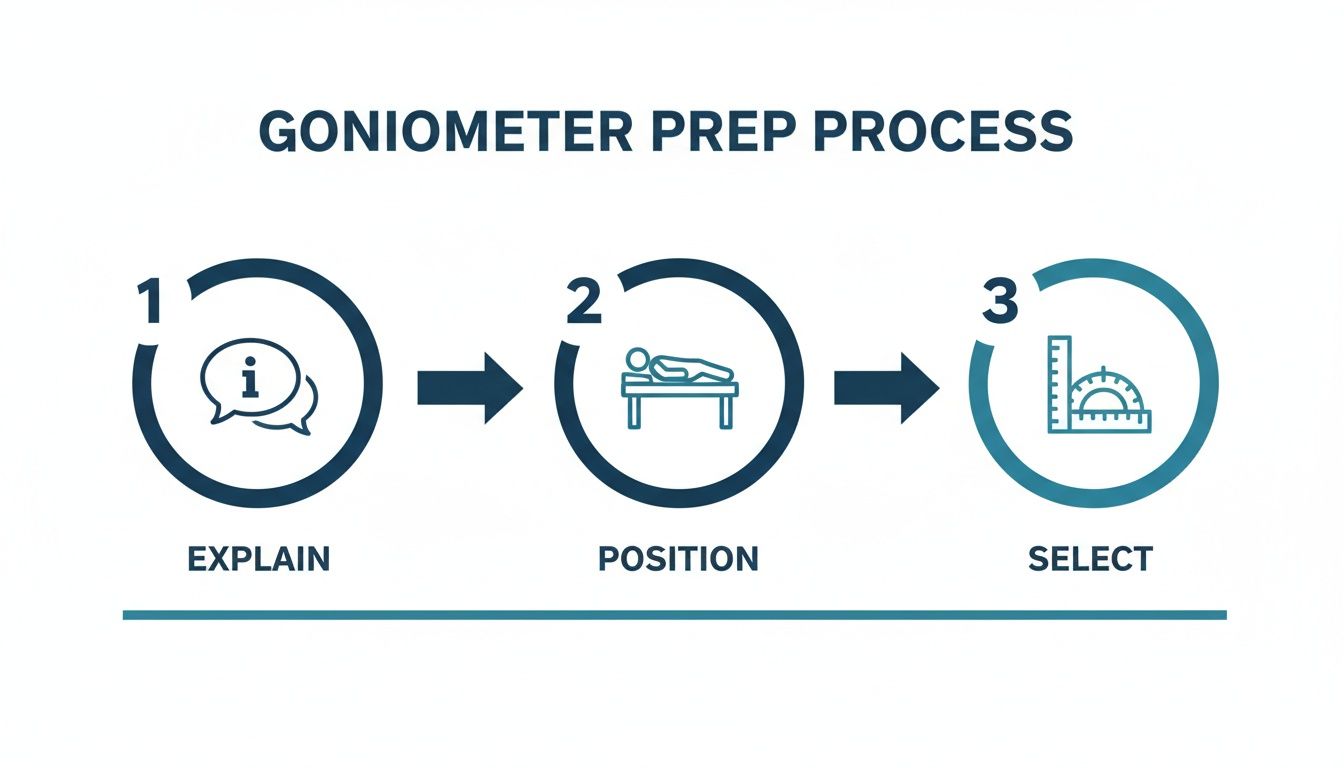 GONIOMETER PREP PROCESS

1

i

EXPLAIN

2

POSITION

3

SELECT