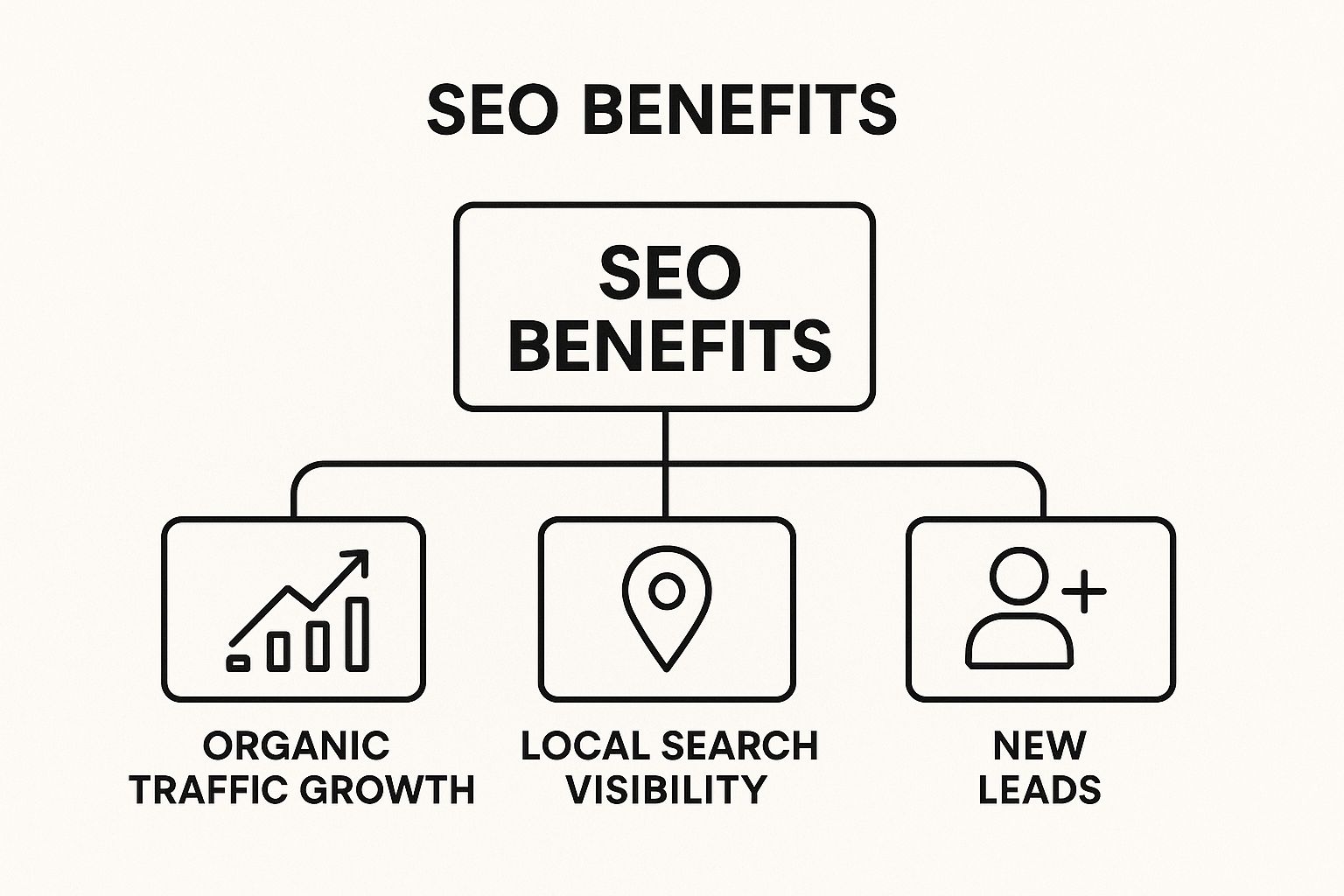 SEO BENEFITS

SEO BENEFITS

ORGANIC TRAFFIC GROWTH

LOCAL SEARCH VISIBILITY

NEW LEADS