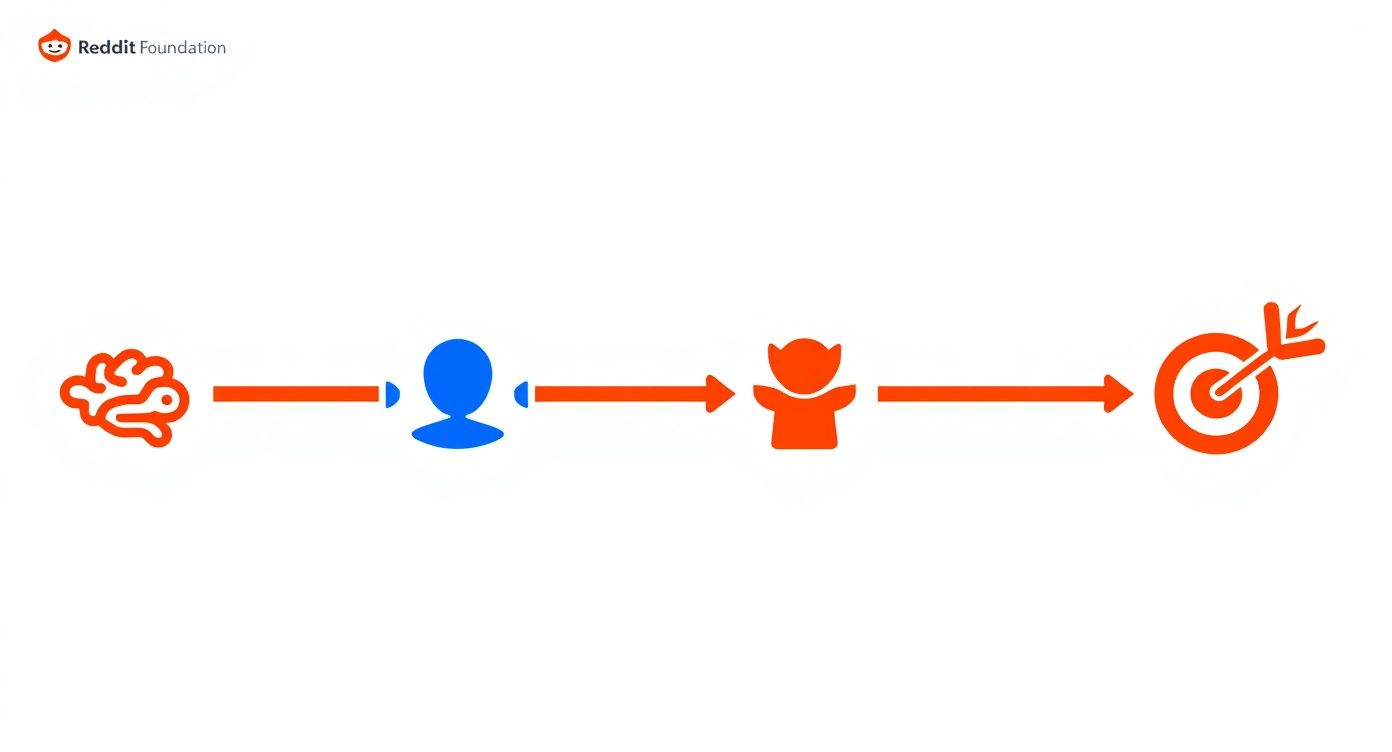 Reddit Foundation