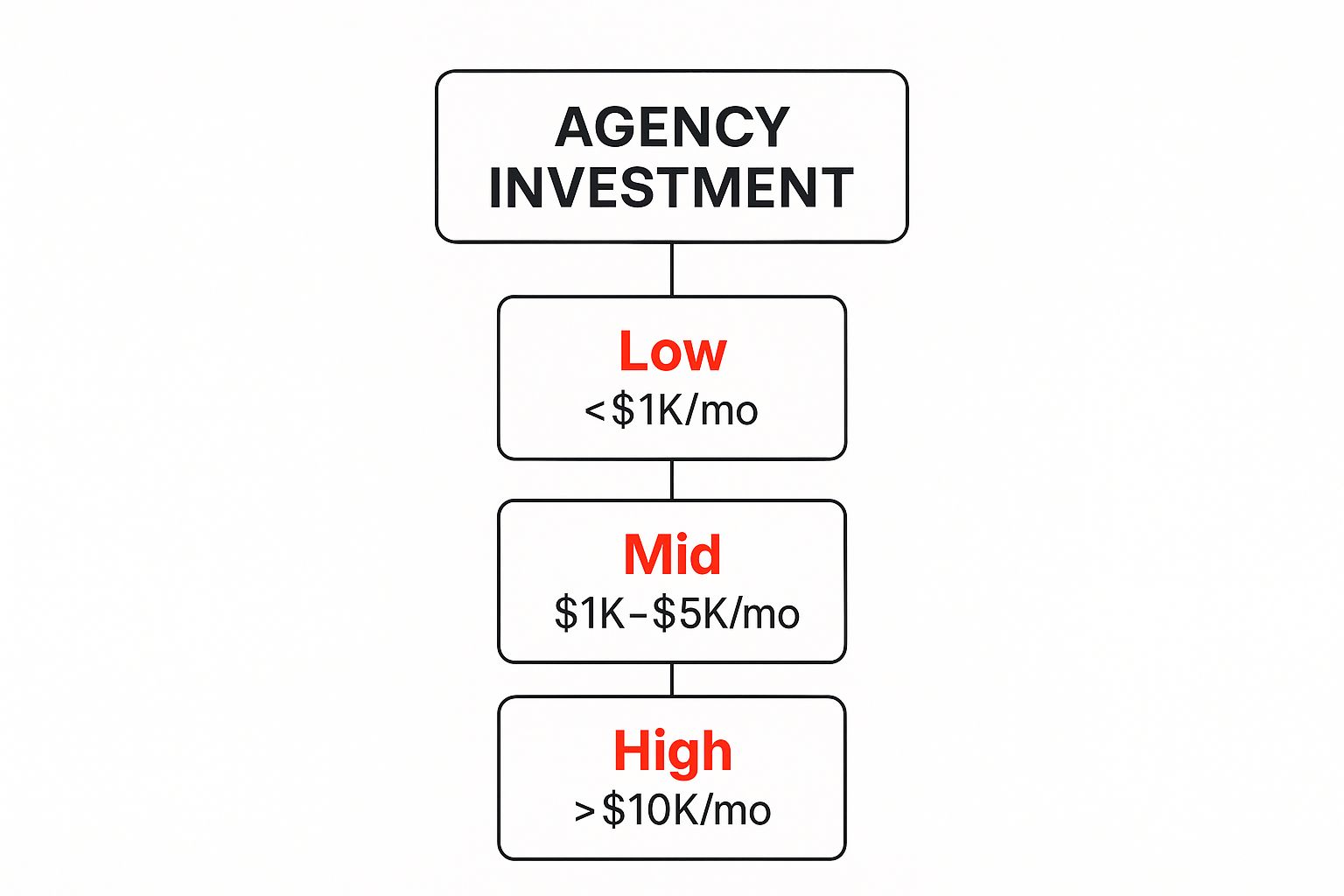 AGENCY INVESTMENT

Low
<\$1K/mo

Mid
\$1K–\$5K/mo

High
>\$10K/mo