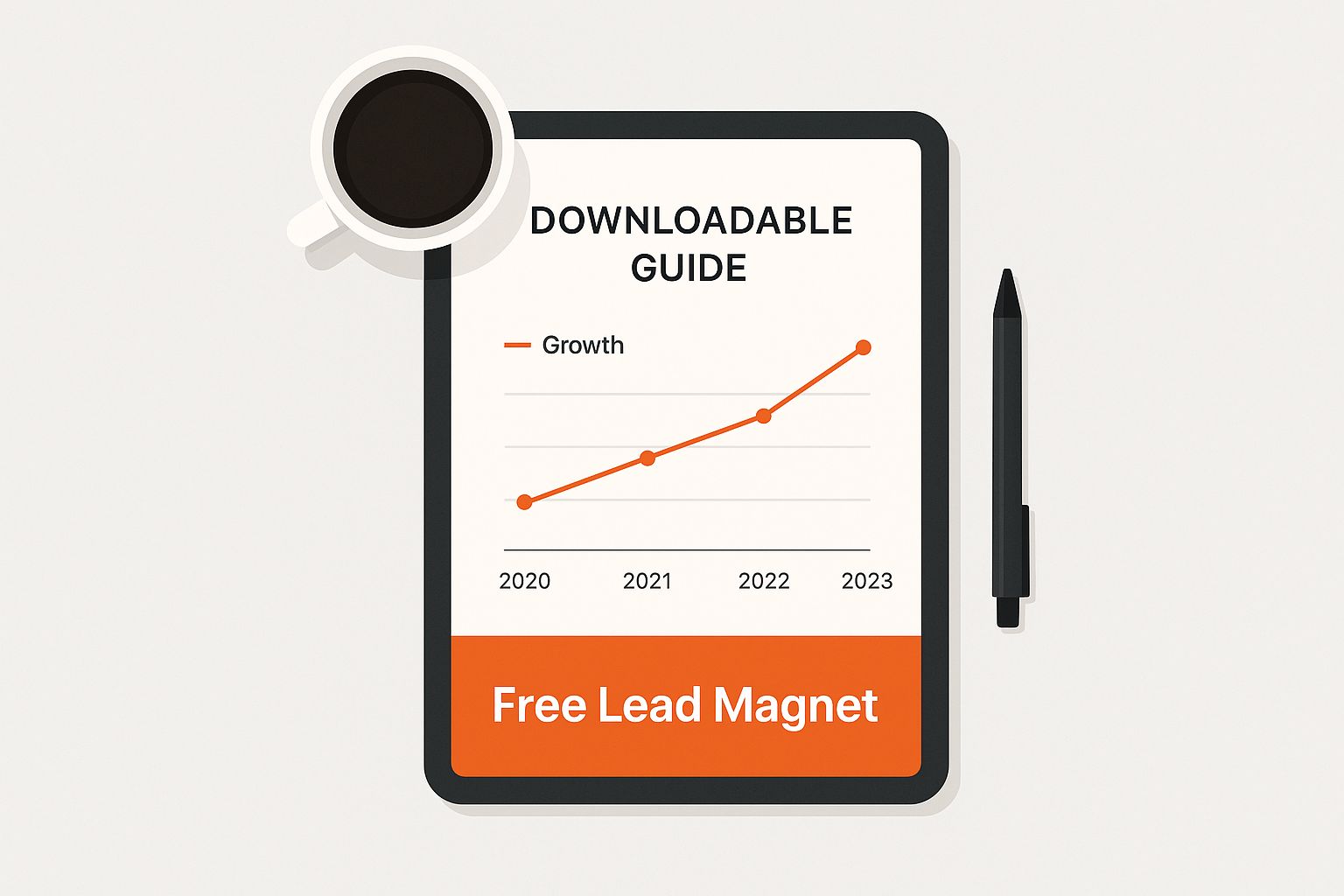 DOWNLOADABLE GUIDE

Growth

2020 2021 2022 2023

Free Lead Magnet