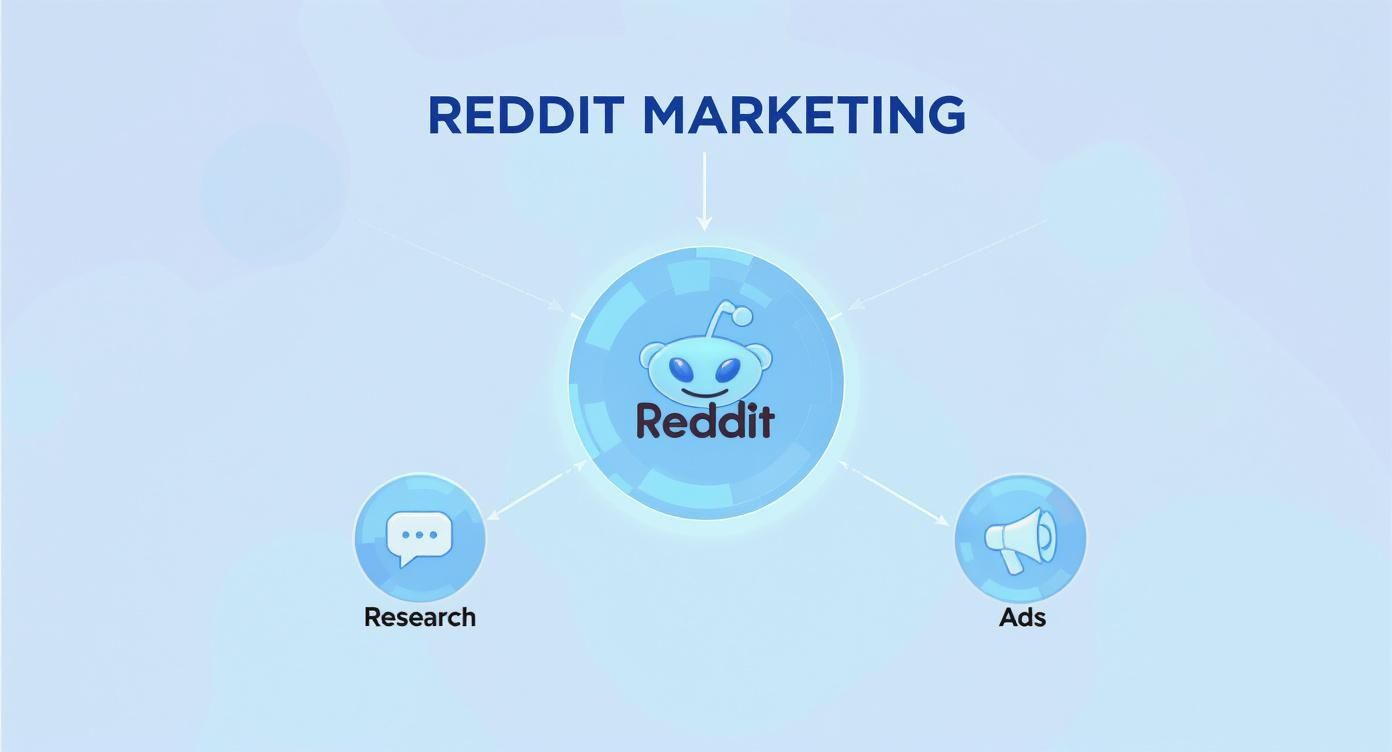 REDDIT MARKETING

Reddit

Research

Ads