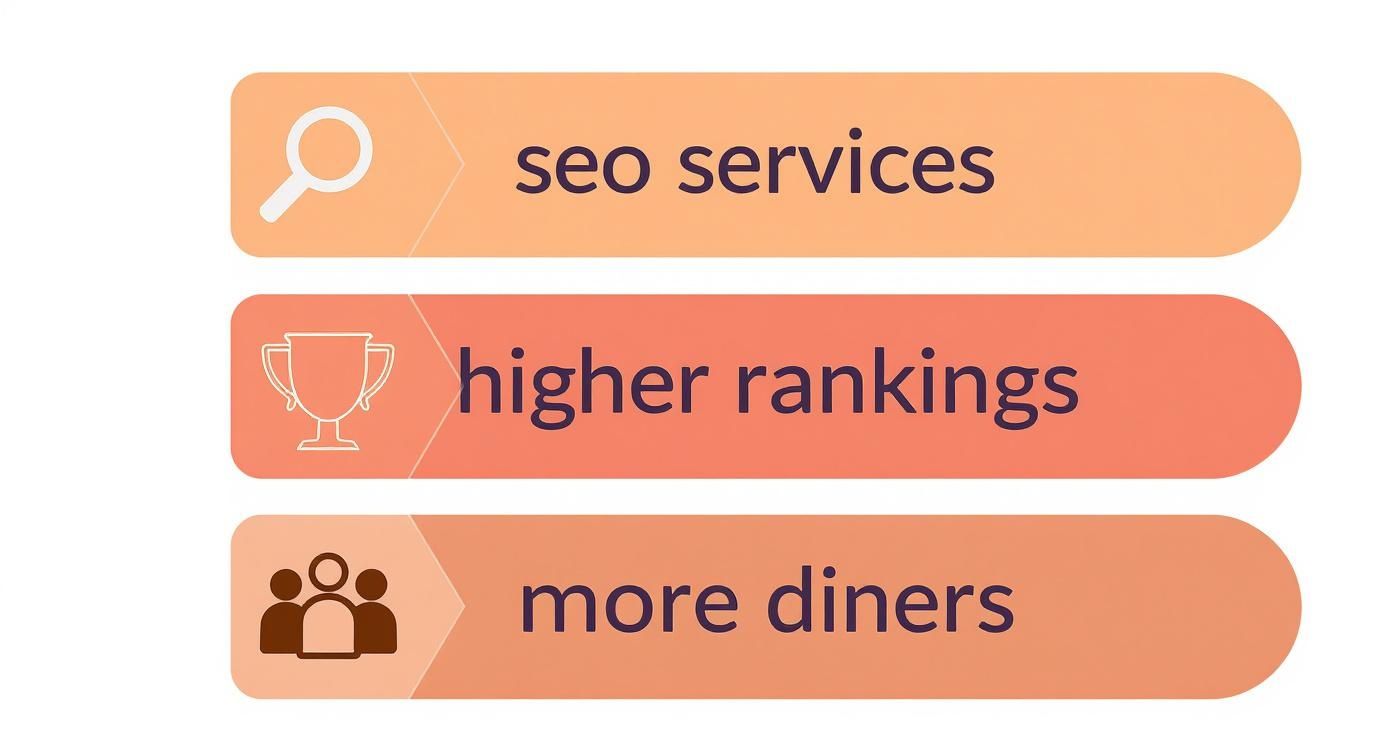 seo services

higher rankings

more diners