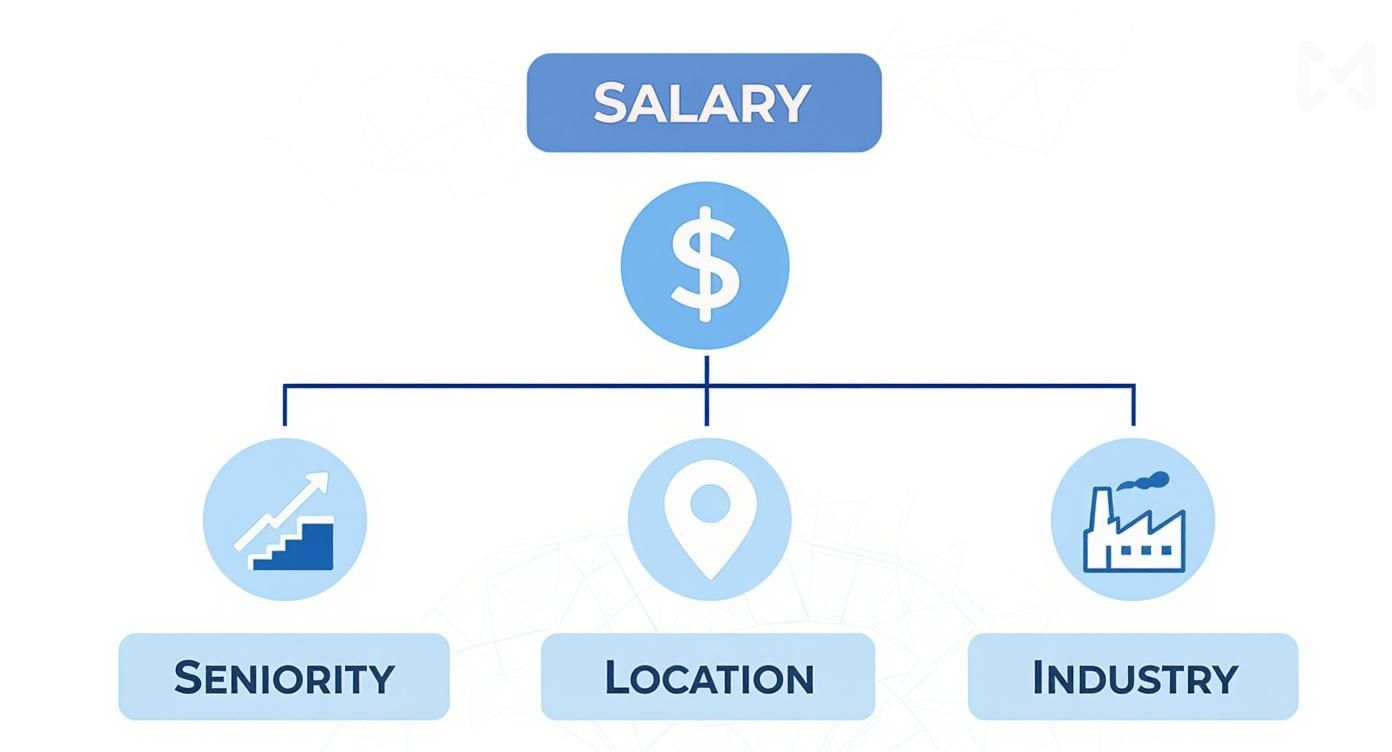 SALARY

$

SENIORITY

LOCATION

INDUSTRY