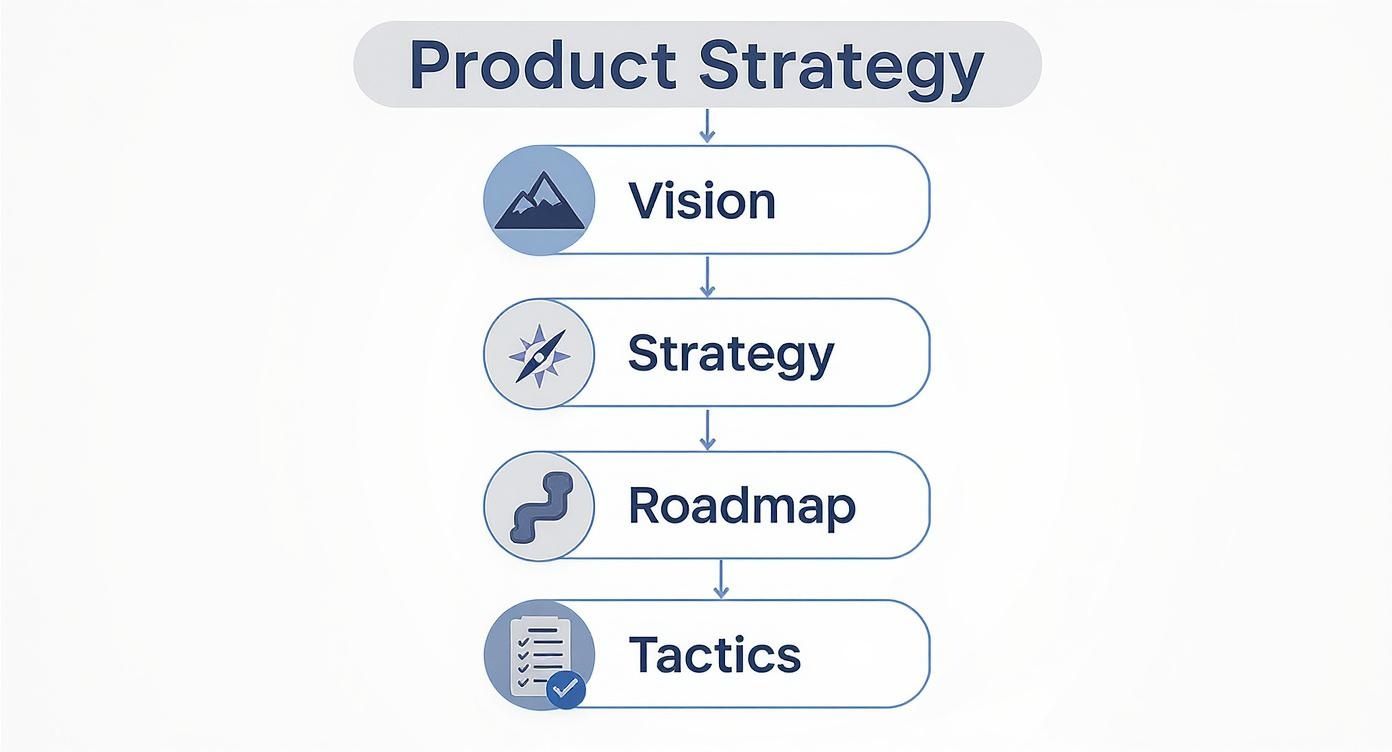 Product Strategy

Vision

Strategy

Roadmap

Tactics