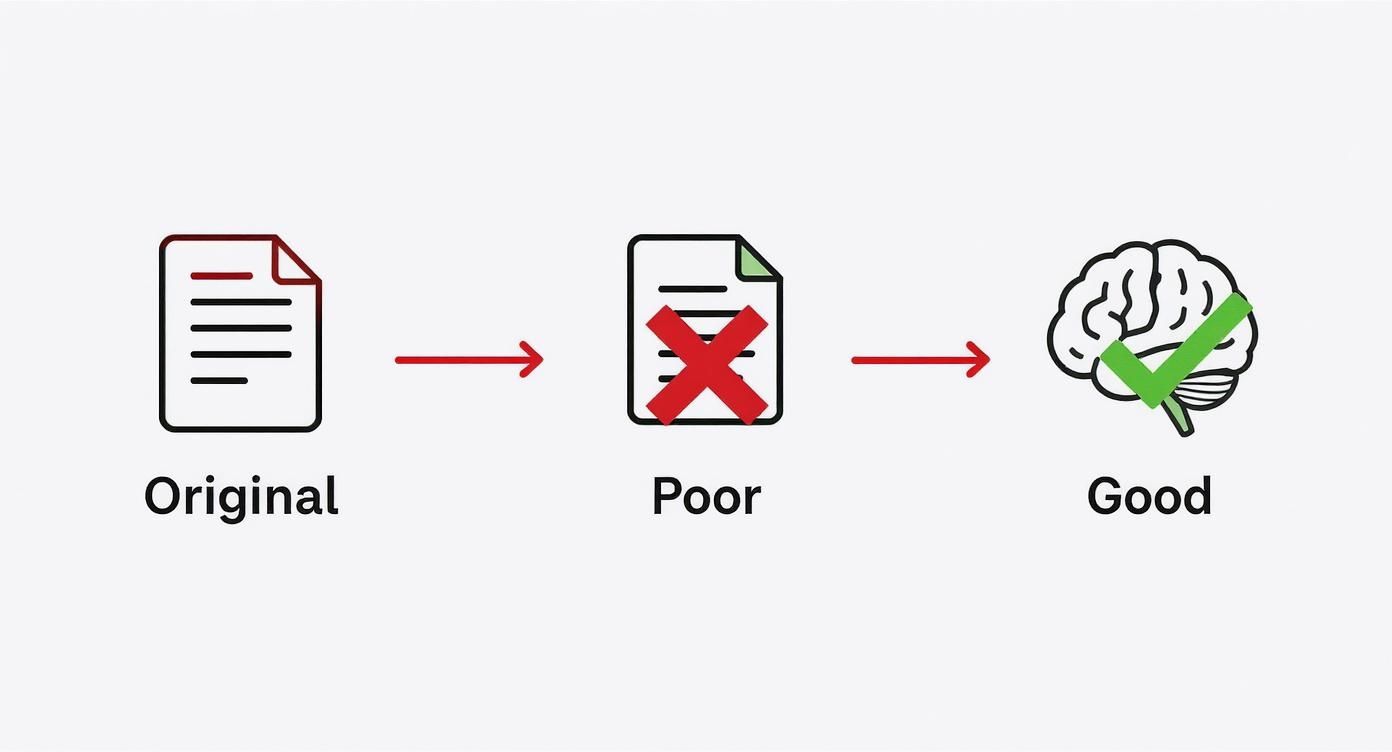 Original

Poor

Good