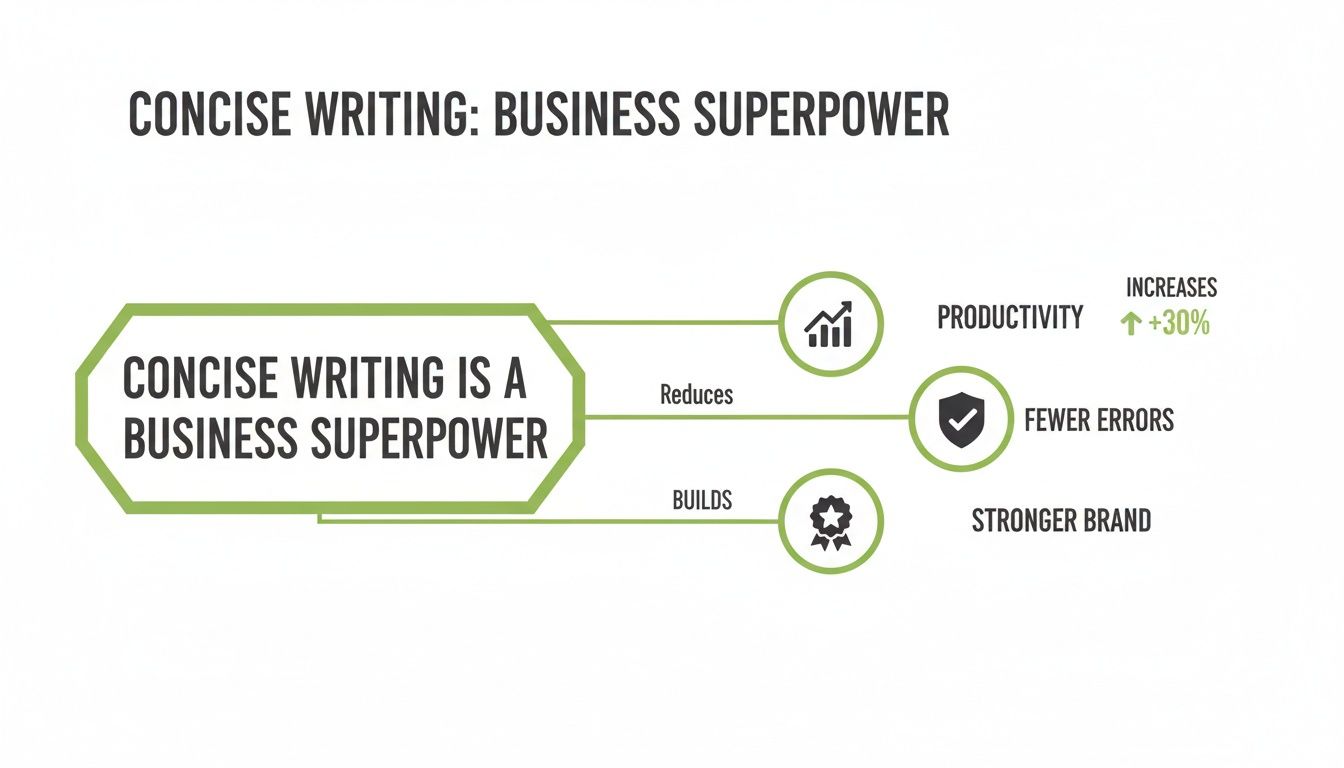 CONCISE WRITING: BUSINESS SUPERPOWER

CONCISE WRITING IS A BUSINESS SUPERPOWER

PRODUCTIVITY

INCREASES
↑ +30%

Reduces

FEWER ERRORS

BUILDS

STRONGER BRAND