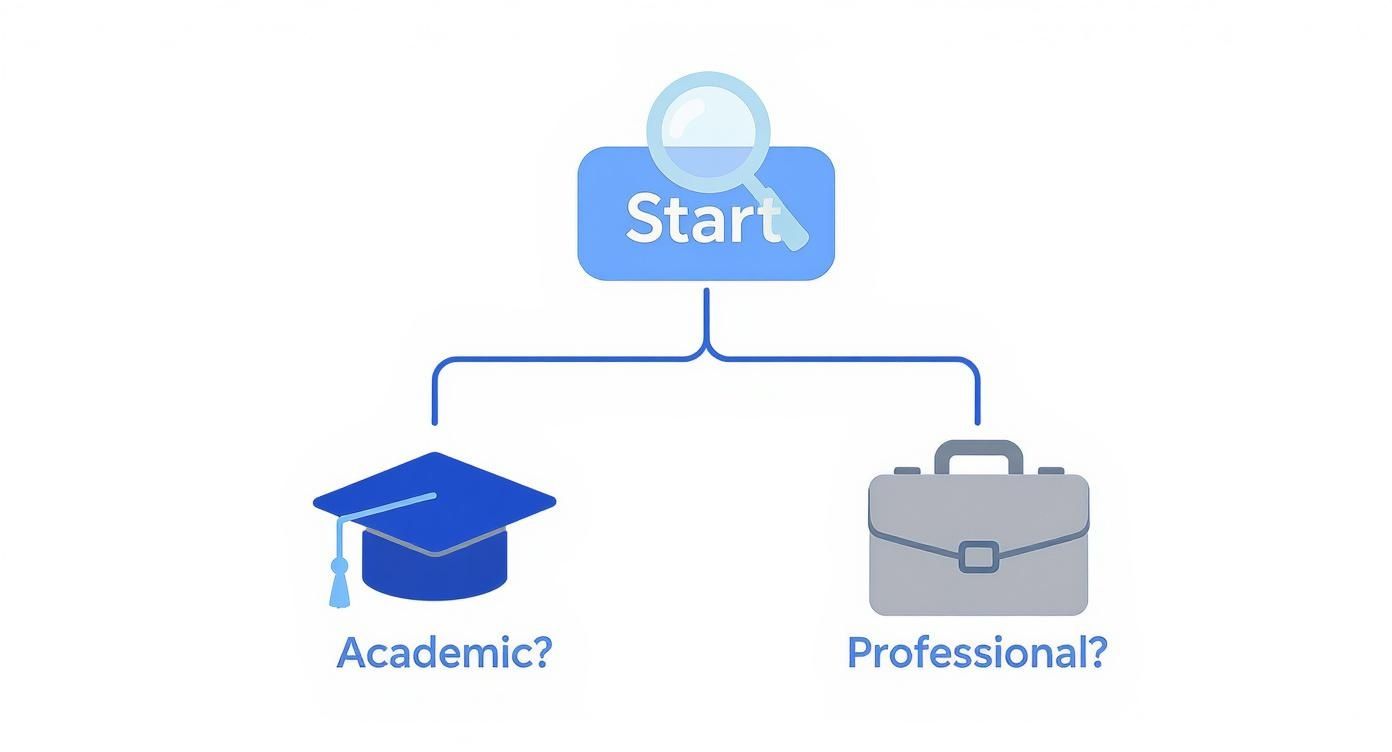 Start

Academic?

Professional?