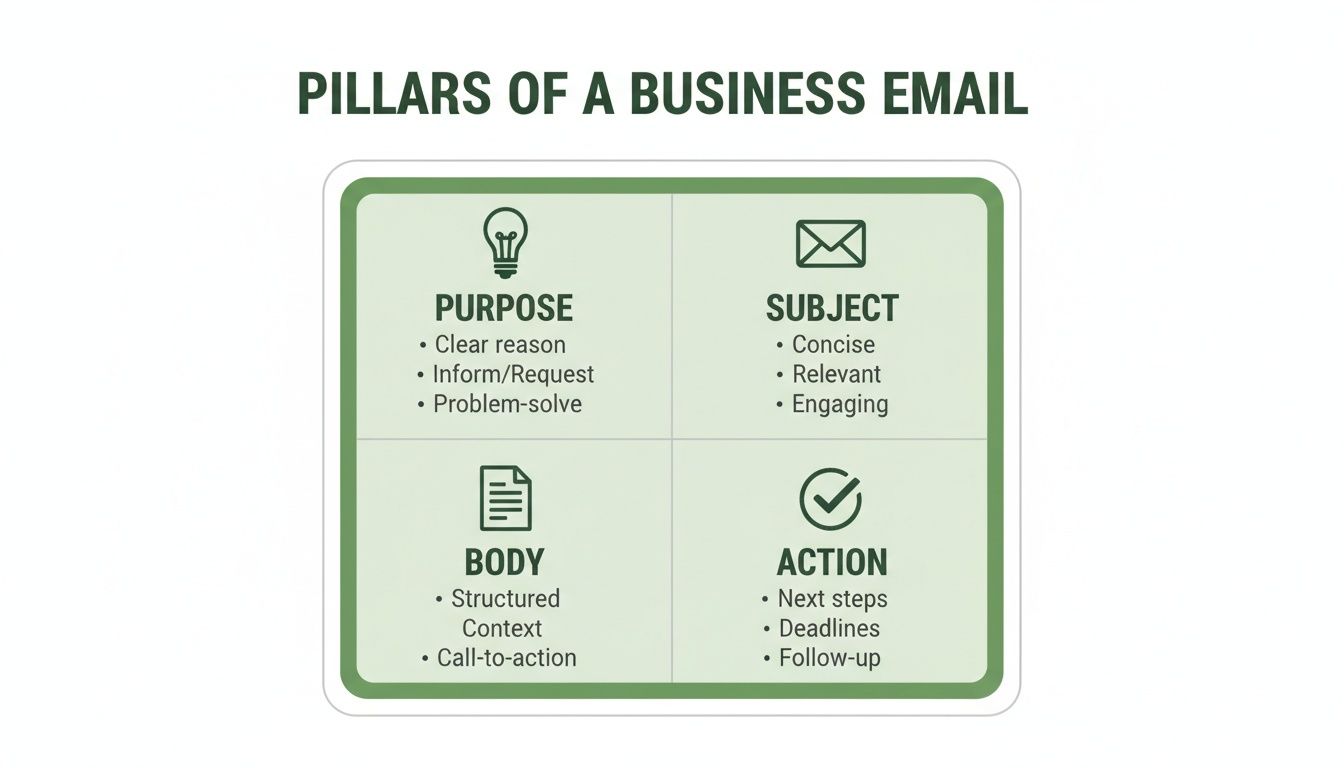 PILLARS OF A BUSINESS EMAIL

PURPOSE
• Clear reason
• Inform/Request
• Problem-solve

SUBJECT
• Concise
• Relevant
• Engaging

BODY
• Structured Context
• Call-to-action

ACTION
• Next steps
• Deadlines
• Follow-up