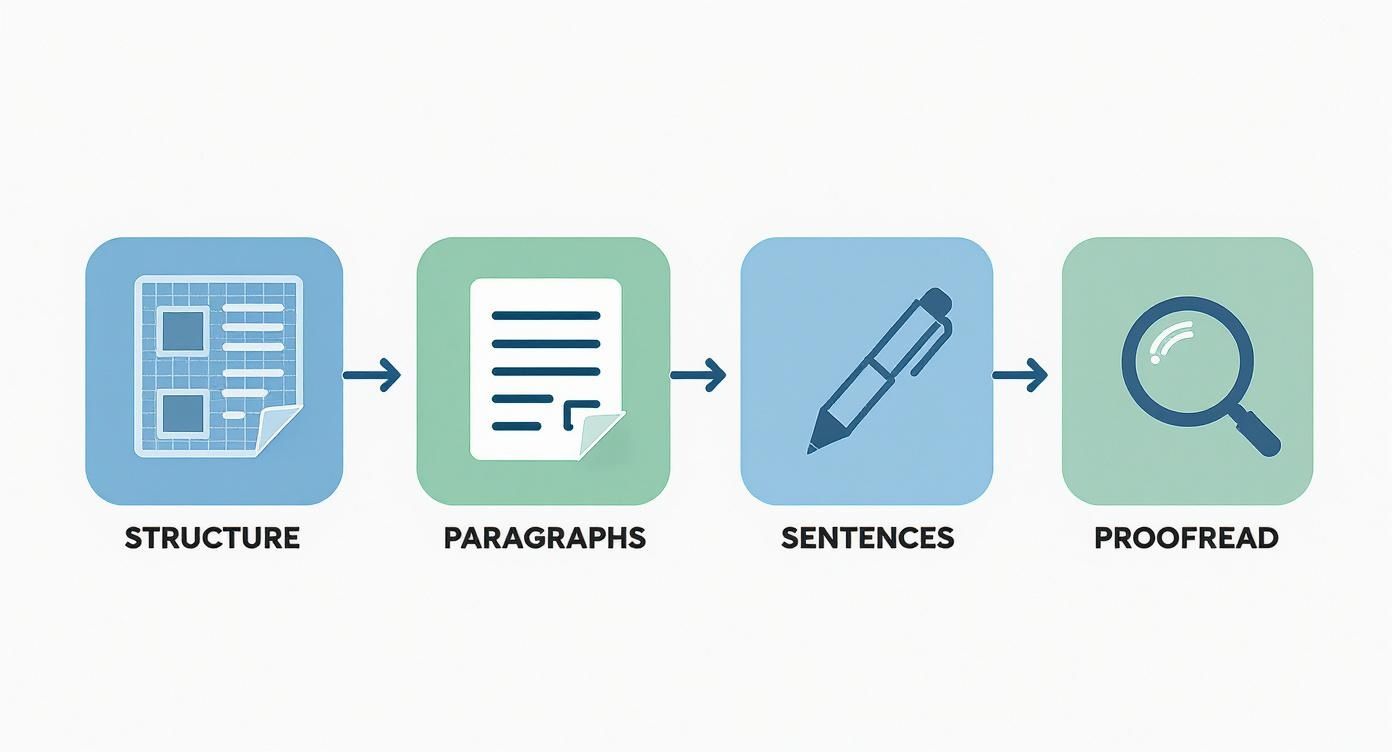 STRUCTURE

PARAGRAPHS

SENTENCES

PROOFREAD