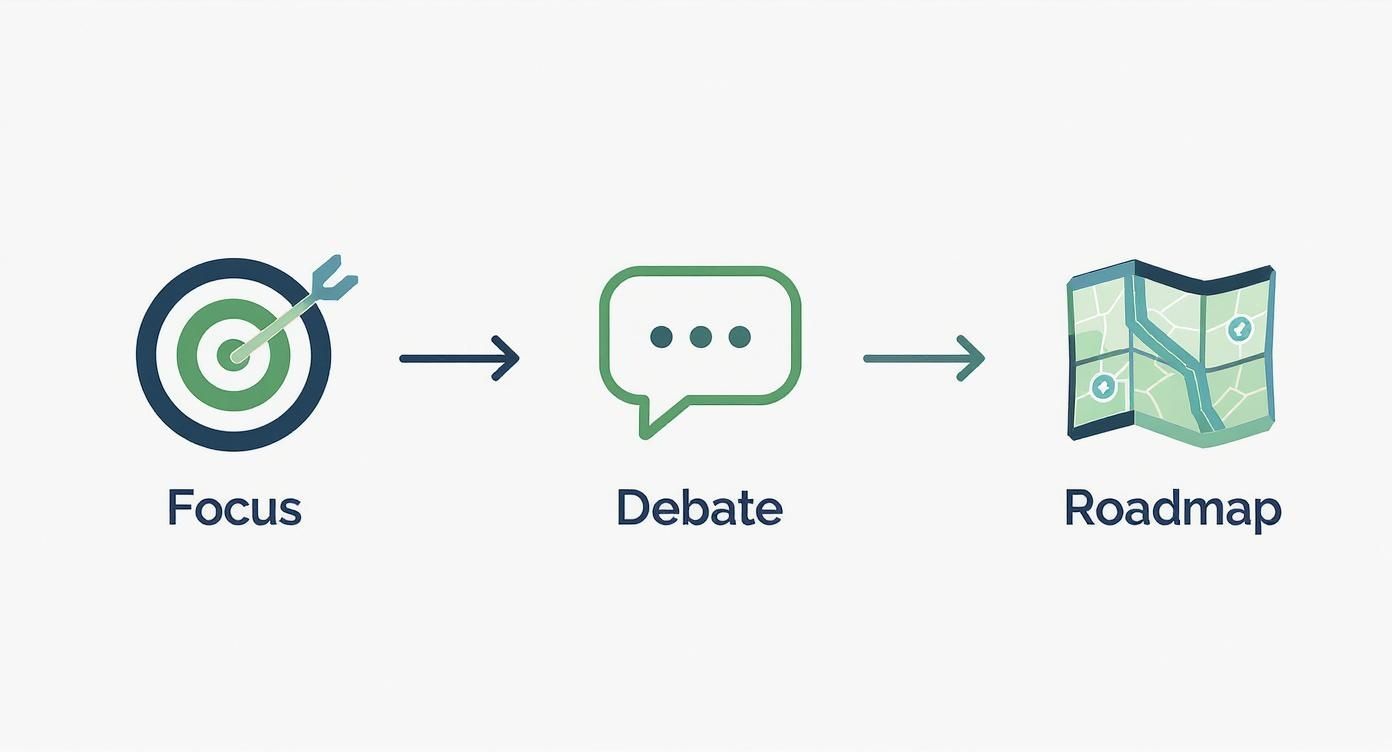 Focus

Debate

Roadmap