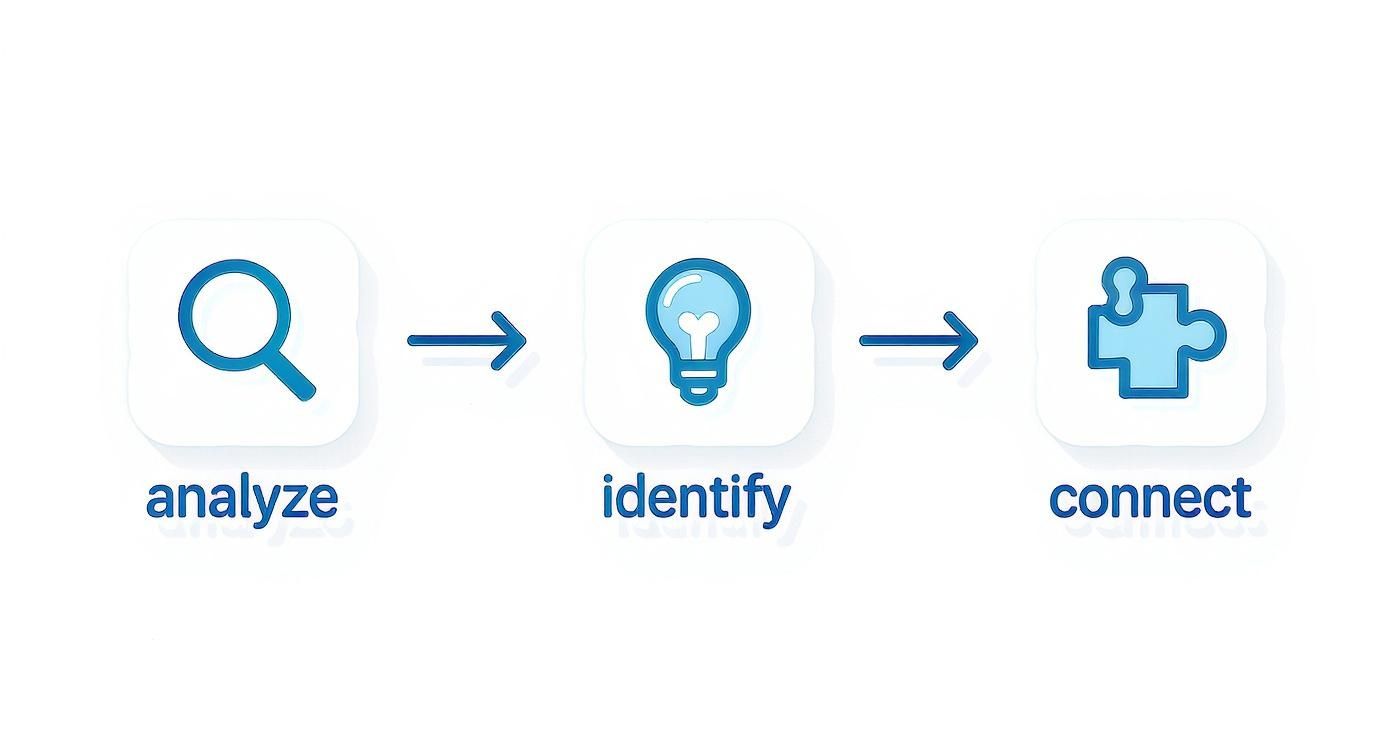 analyze

identify

connect