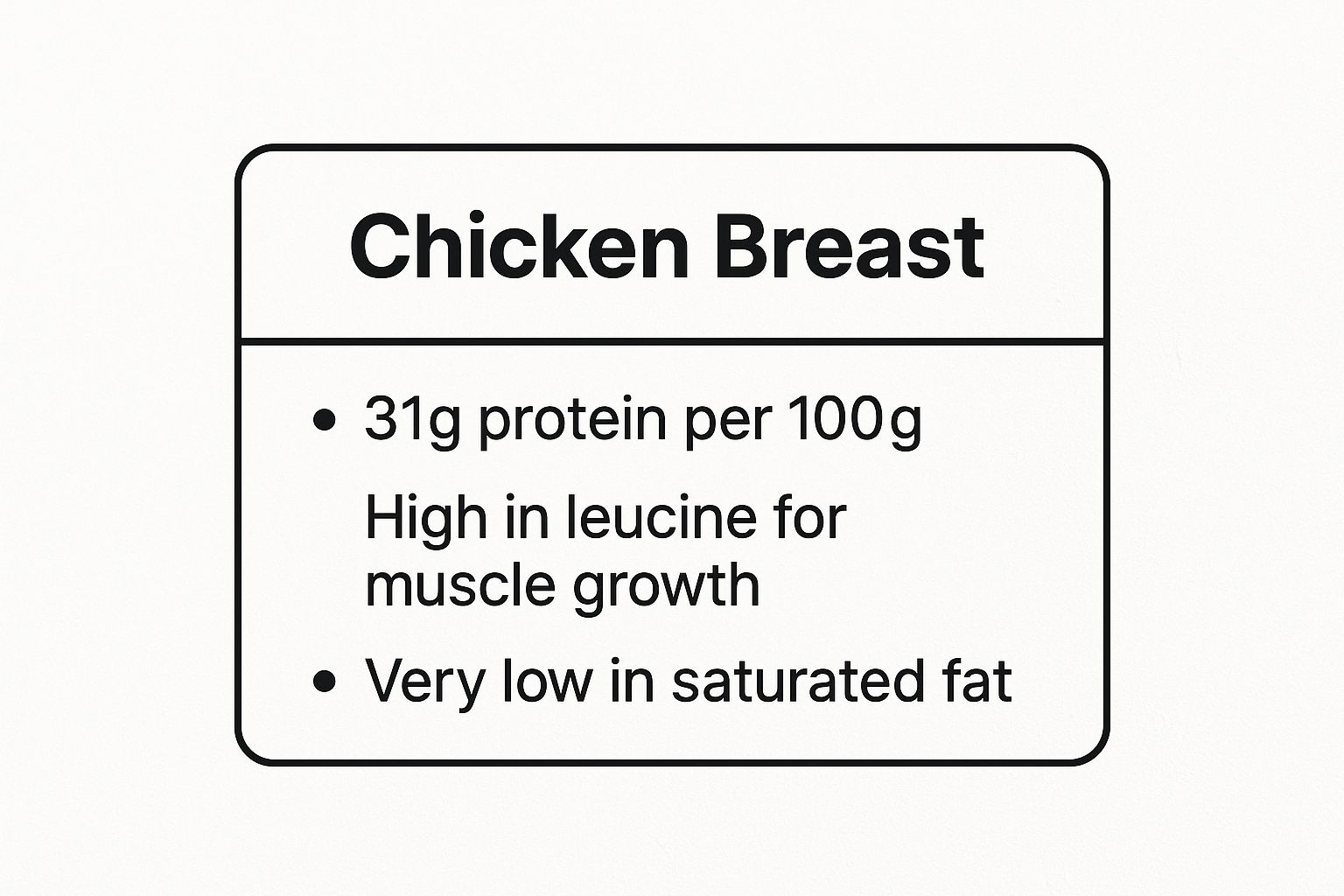 Chicken Breast

• 31g protein per 100g

High in leucine for muscle growth

• Very low in saturated fat