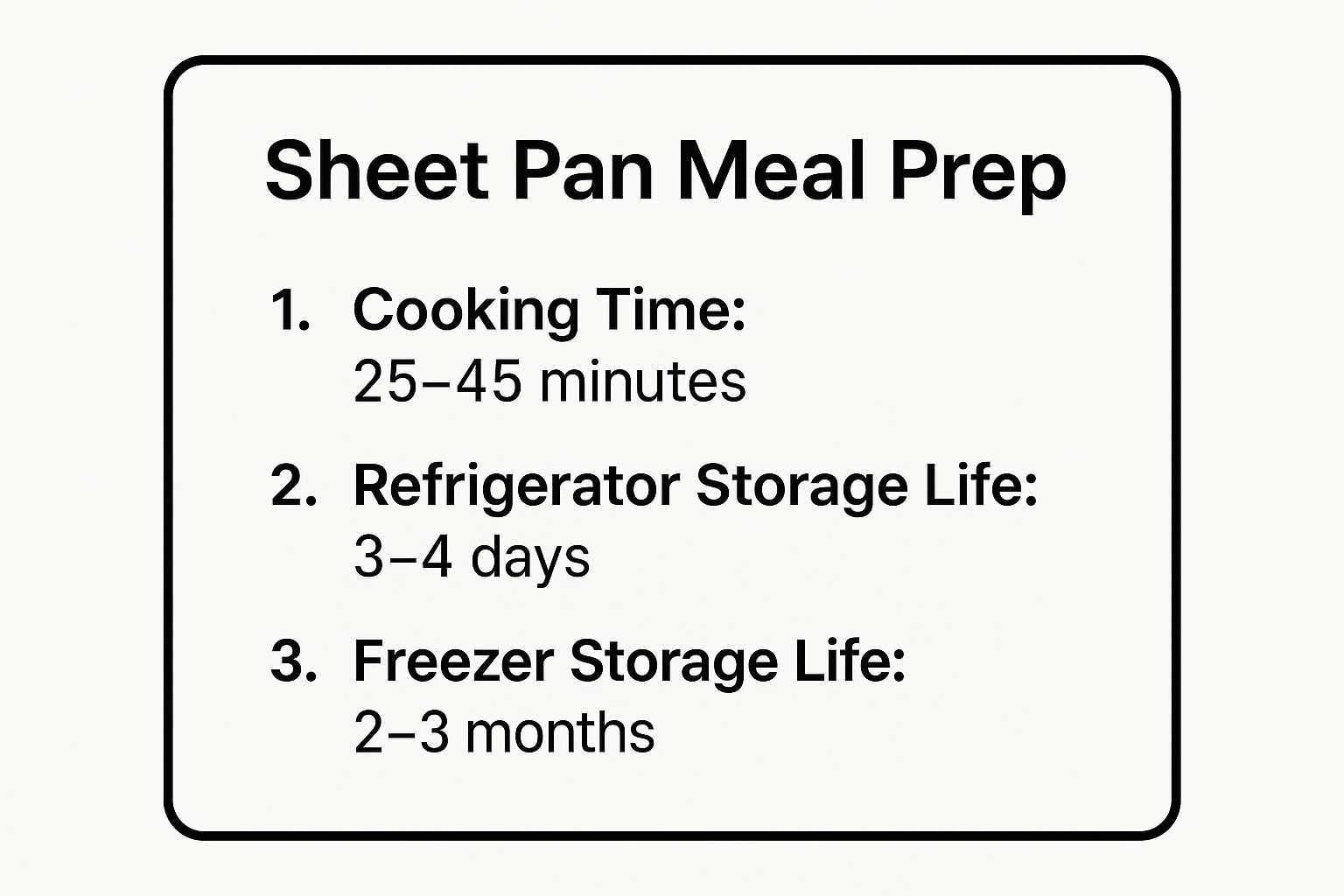 Sheet Pan Meal Prep

1. Cooking Time:
25–45 minutes

2. Refrigerator Storage Life:
3–4 days

3. Freezer Storage Life:
2–3 months