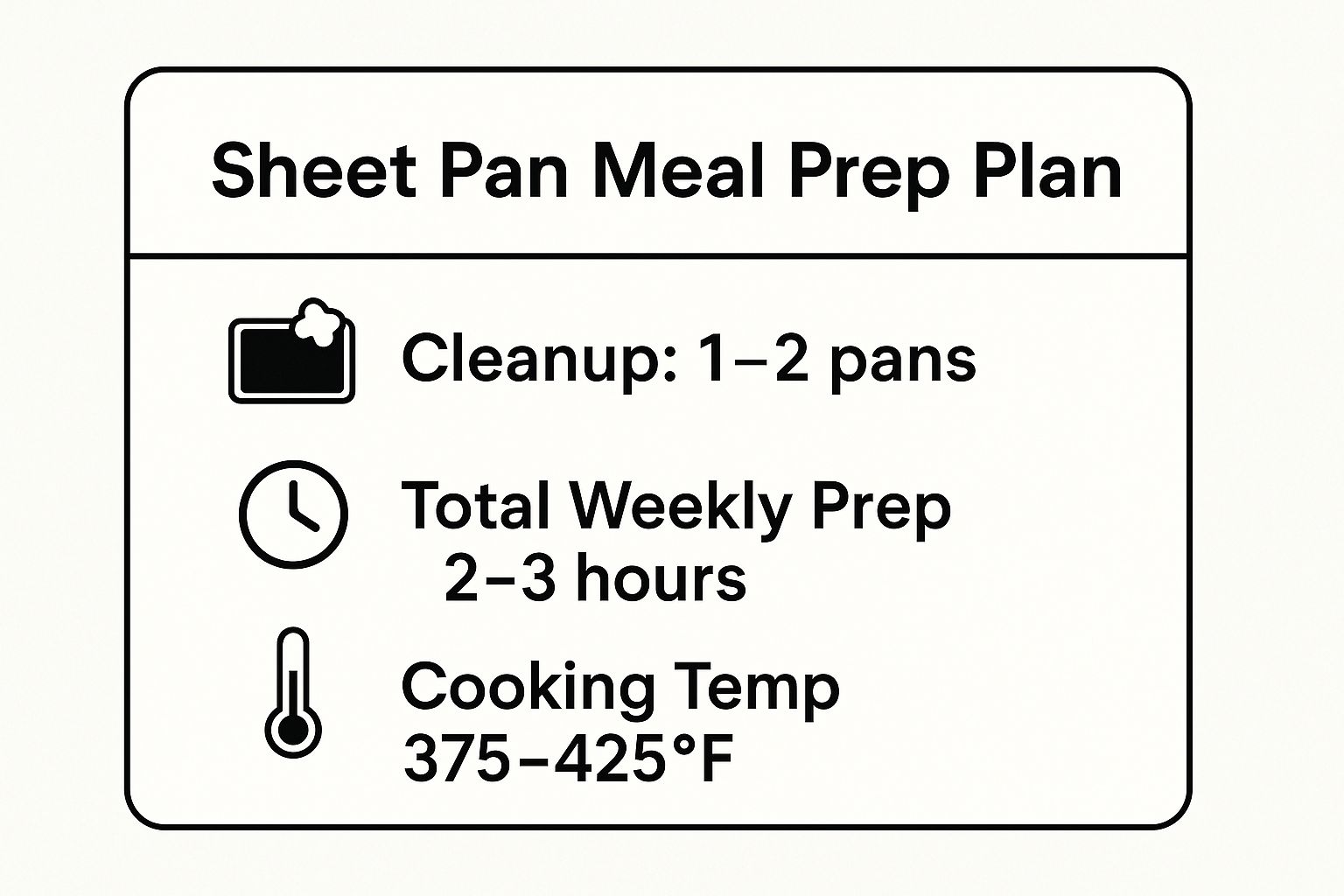 Sheet Pan Meal Prep Plan

Cleanup: 1–2 pans

Total Weekly Prep
2–3 hours

Cooking Temp
375–425°F