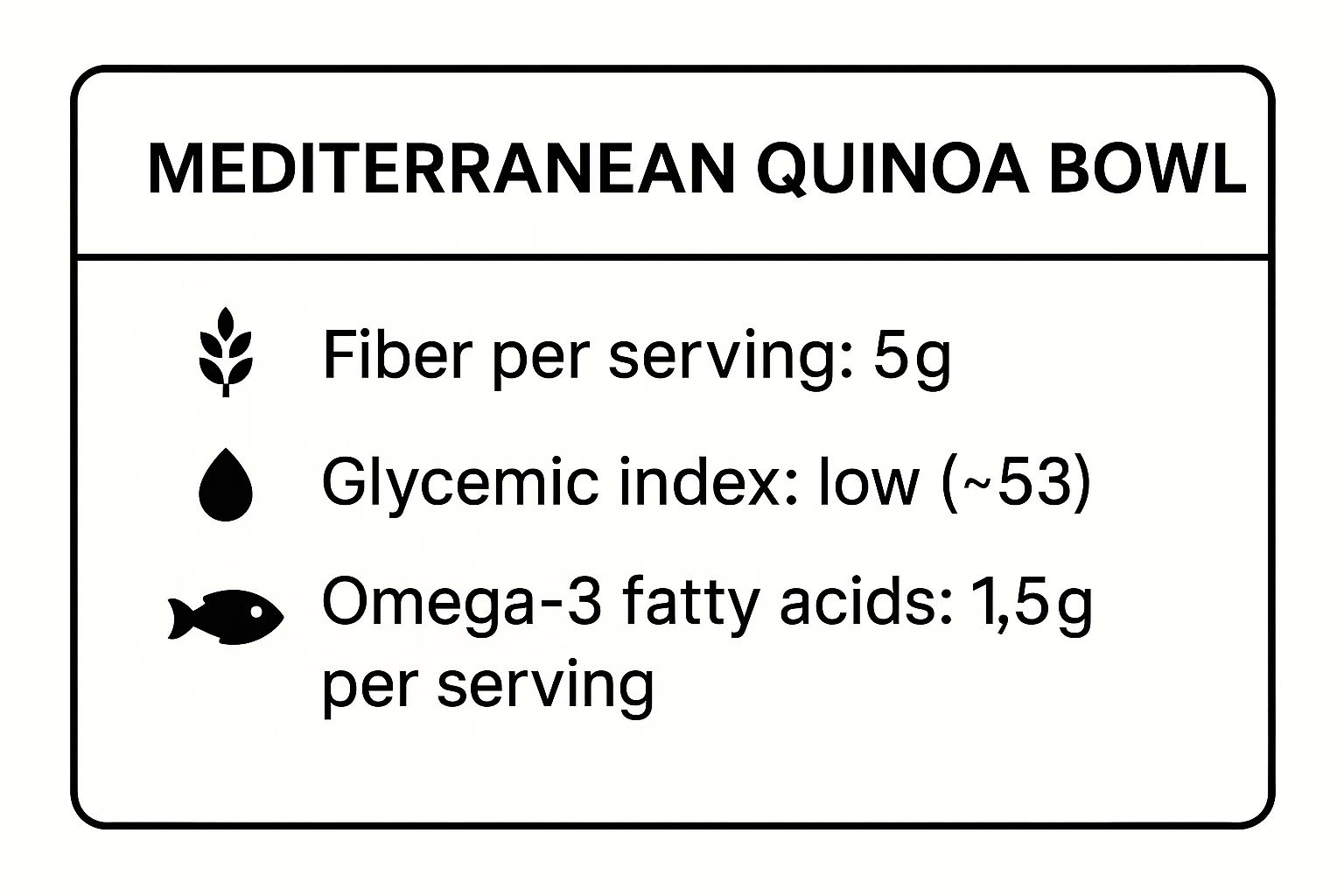 MEDITERRANEAN QUINOA BOWL

Fiber per serving: 5g

Glycemic index: low (~53)

Omega-3 fatty acids: 1,5g per serving