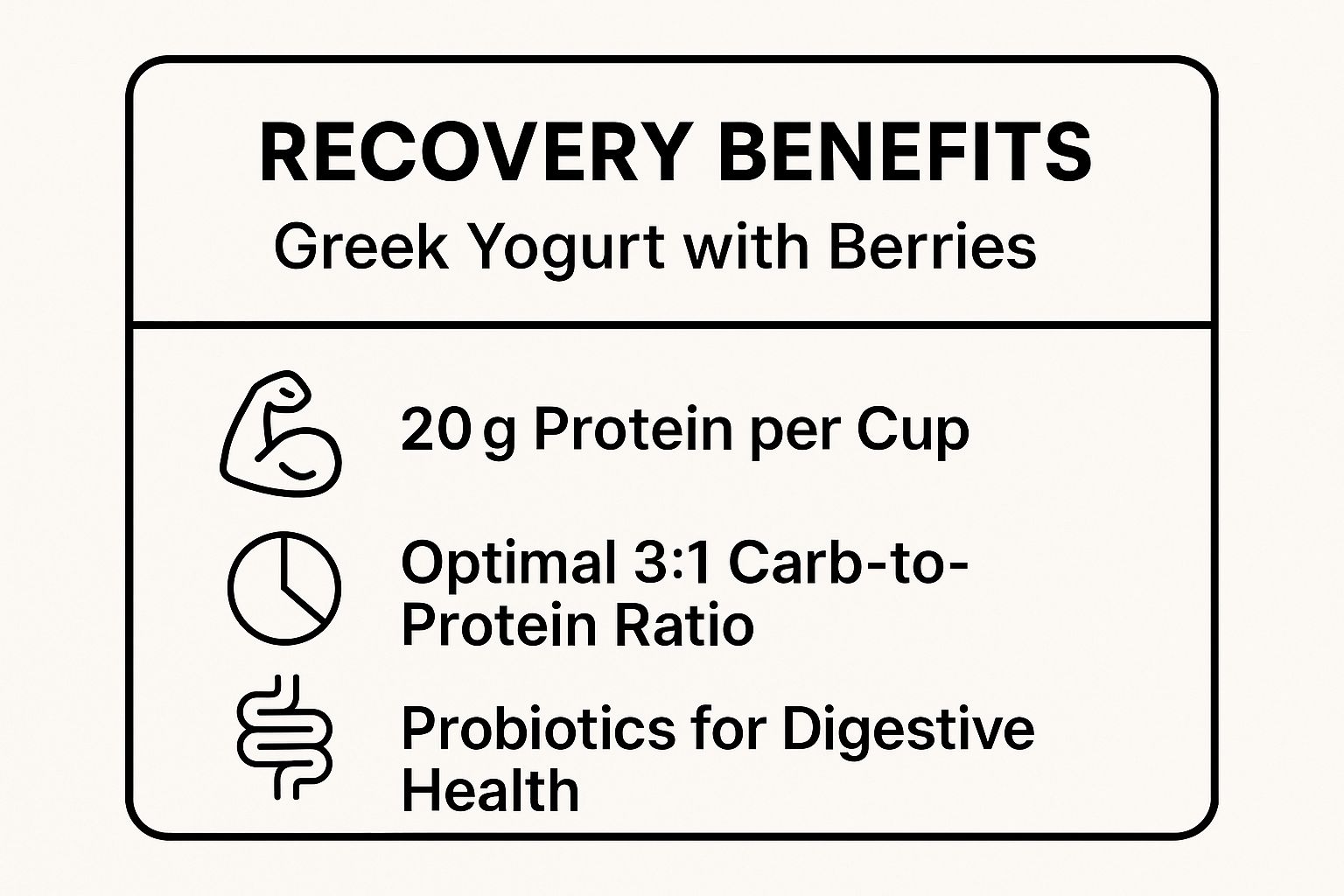 RECOVERY BENEFITS
Greek Yogurt with Berries

20 g Protein per Cup

Optimal 3:1 Carb-to-Protein Ratio

Probiotics for Digestive Health