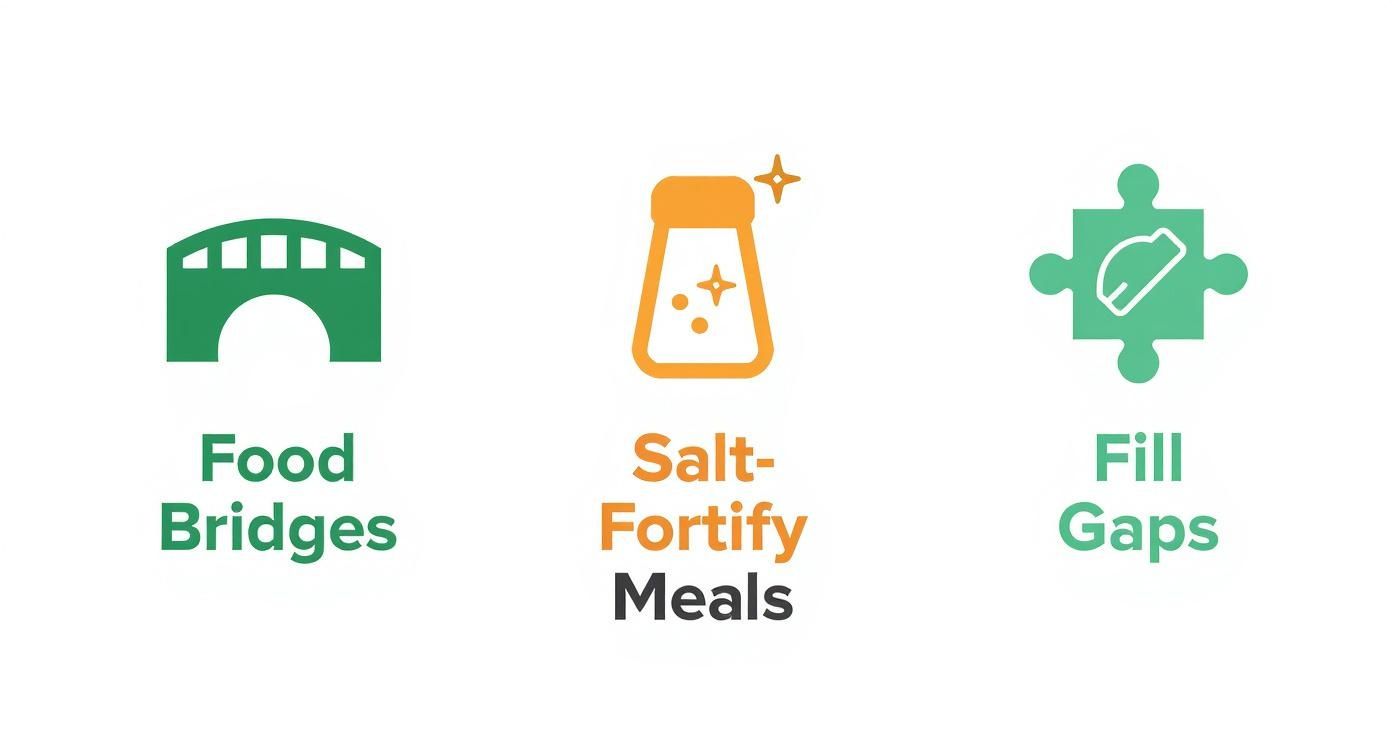 Food Bridges

Salt-Fortify Meals

Fill Gaps