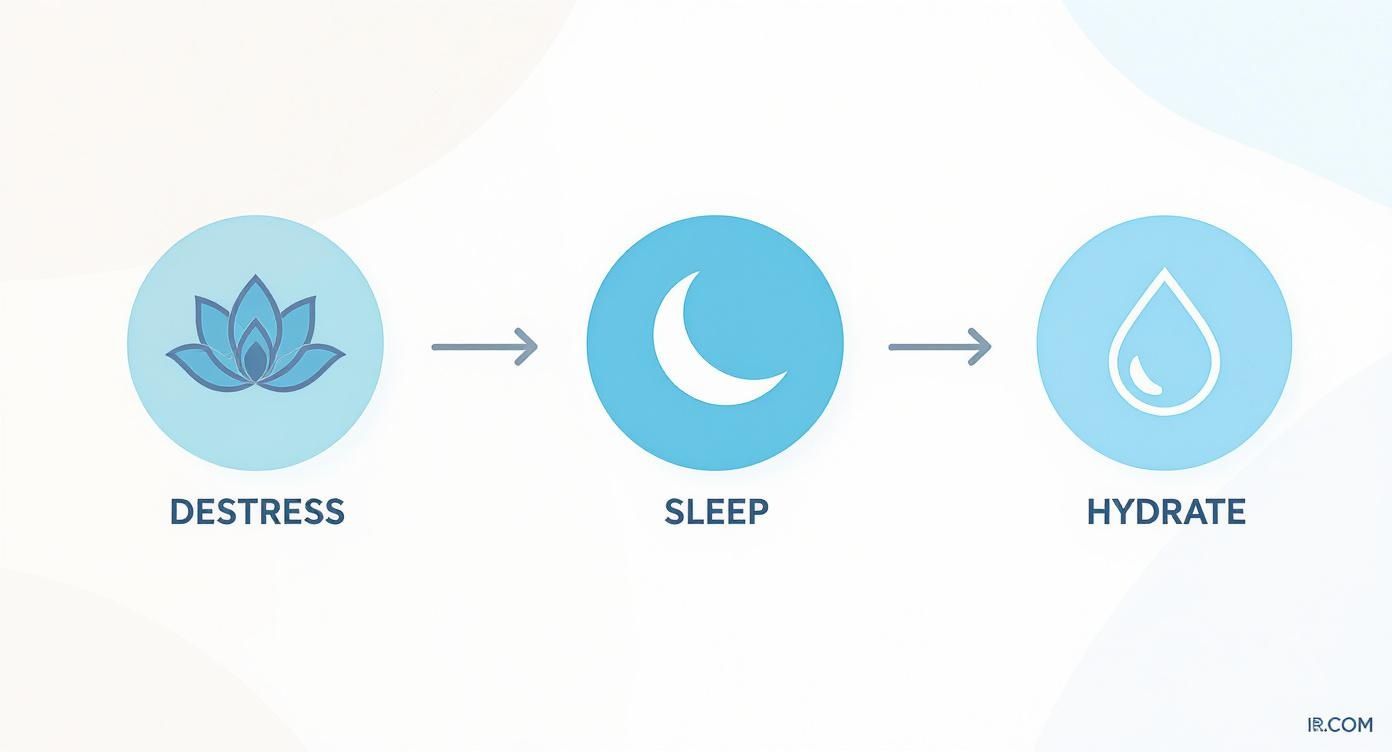 DESTRESS

SLEEP

HYDRATE

IR.COM