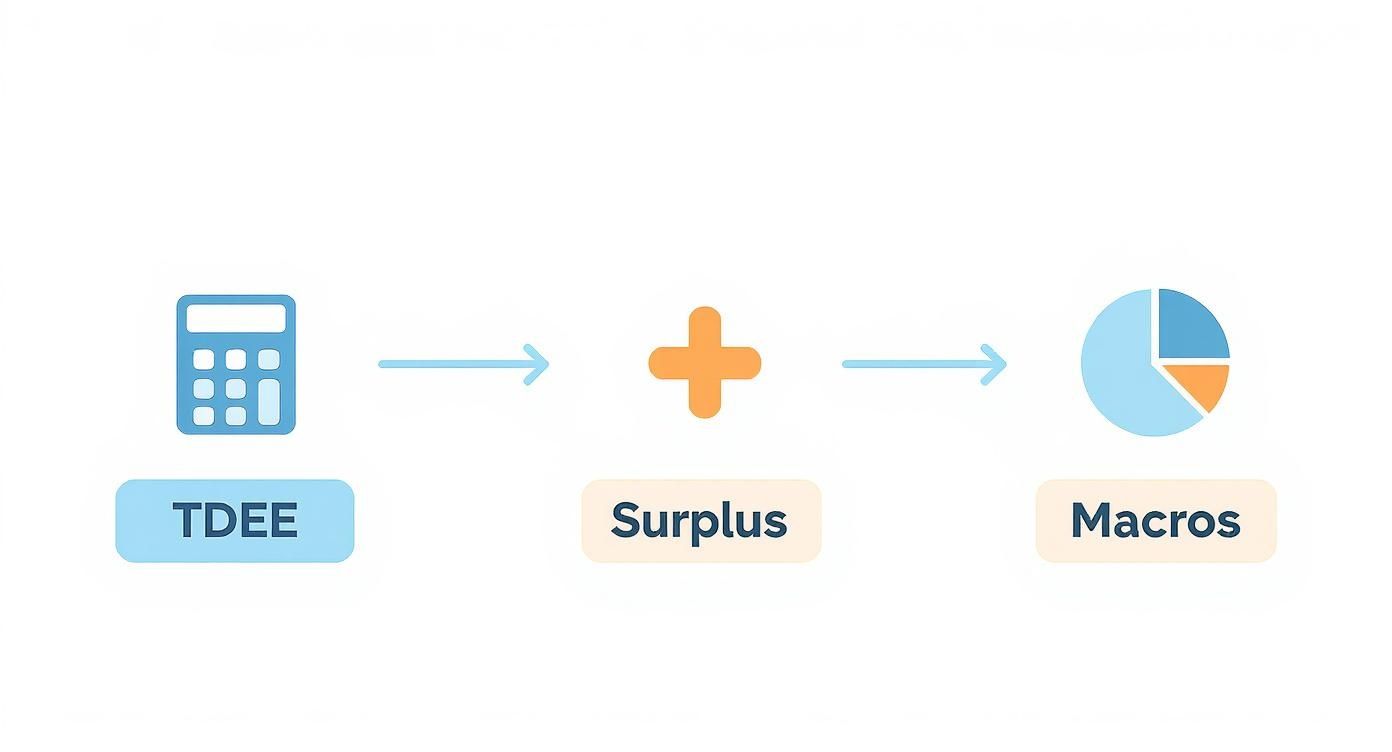 TDEE

Surplus

Macros