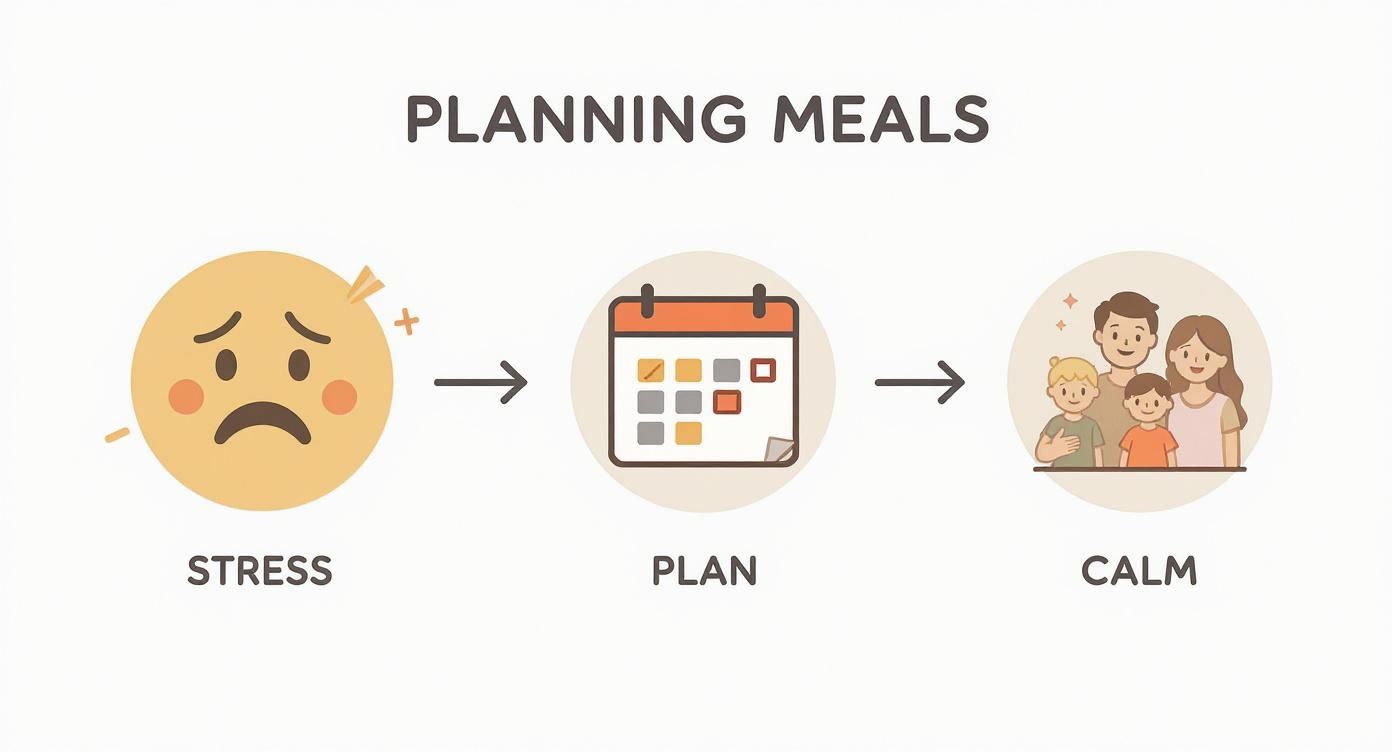 PLANNING MEALS

STRESS

PLAN

CALM