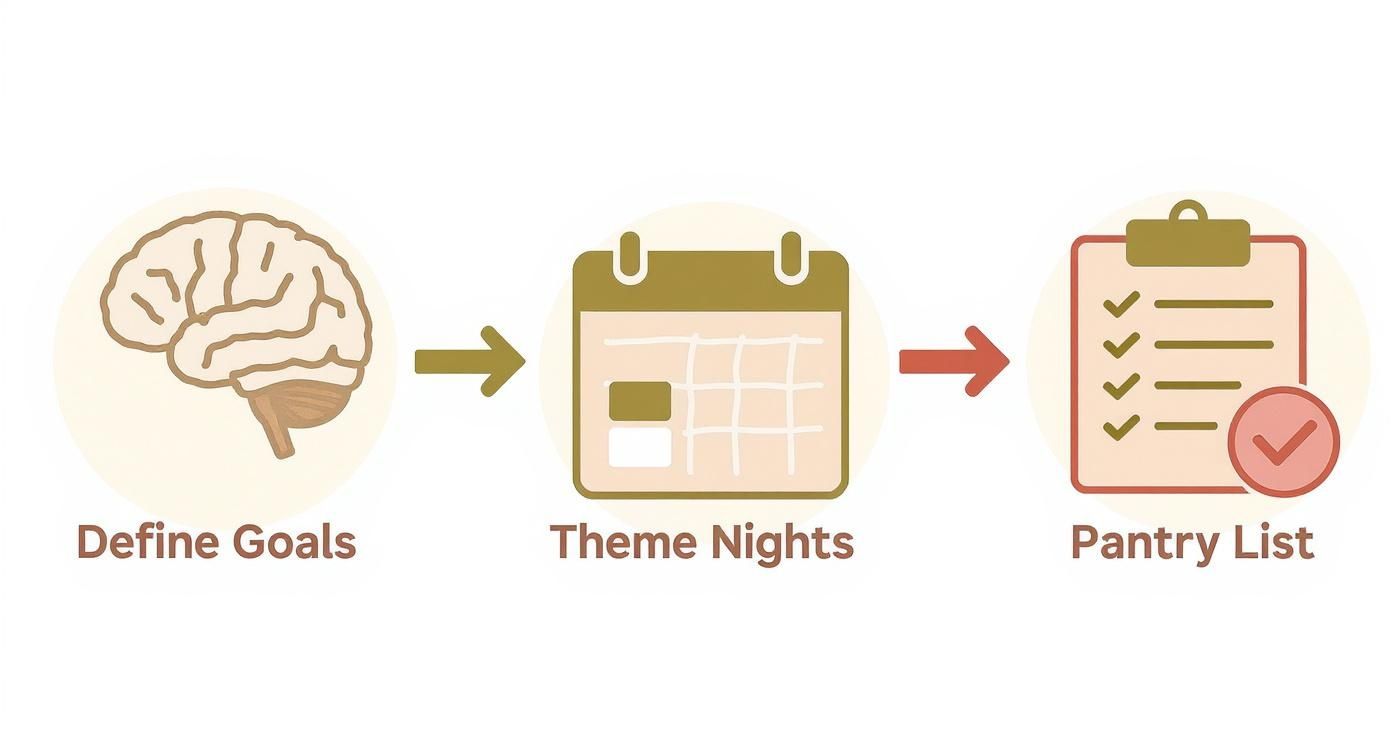 Define Goals

Theme Nights

Pantry List